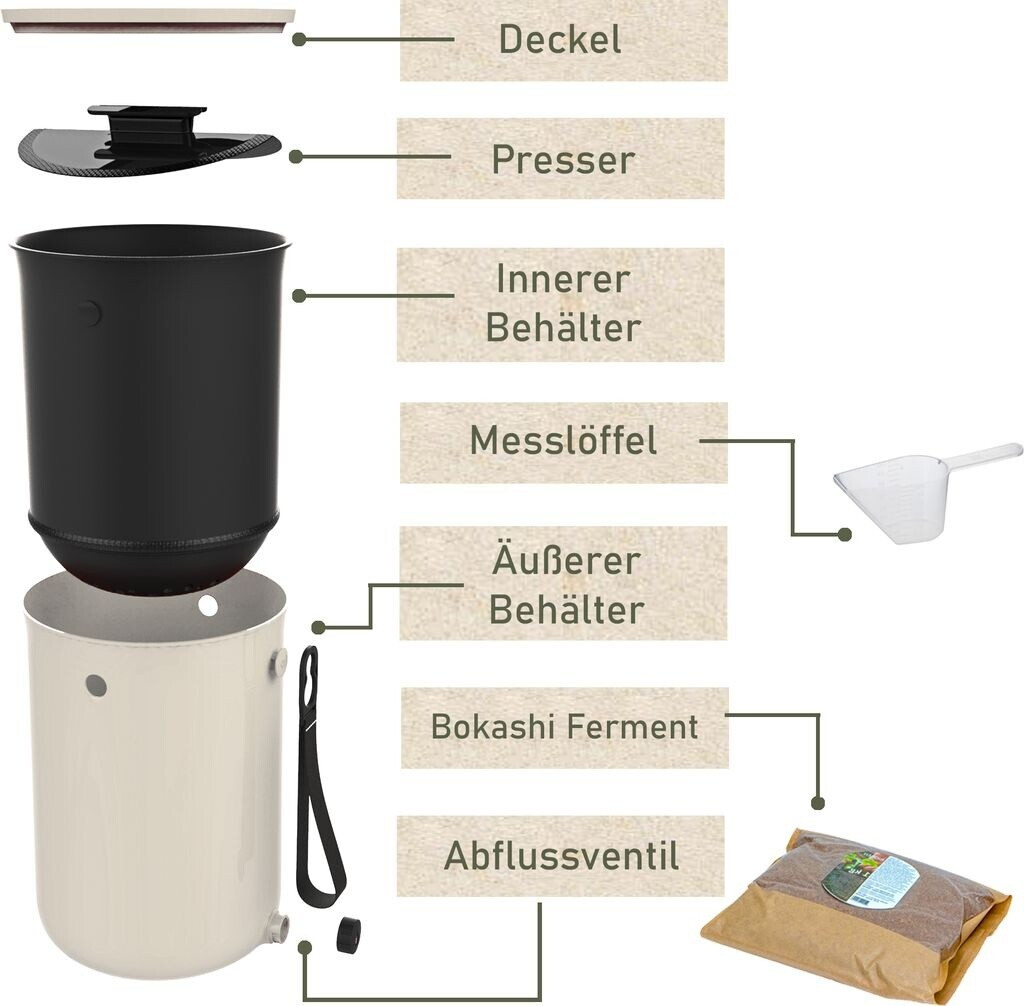 Deckel

Presser

Innerer Behälter

Messlöffel

Äußerer Behälter

Bokashi Ferment

Abflussventil