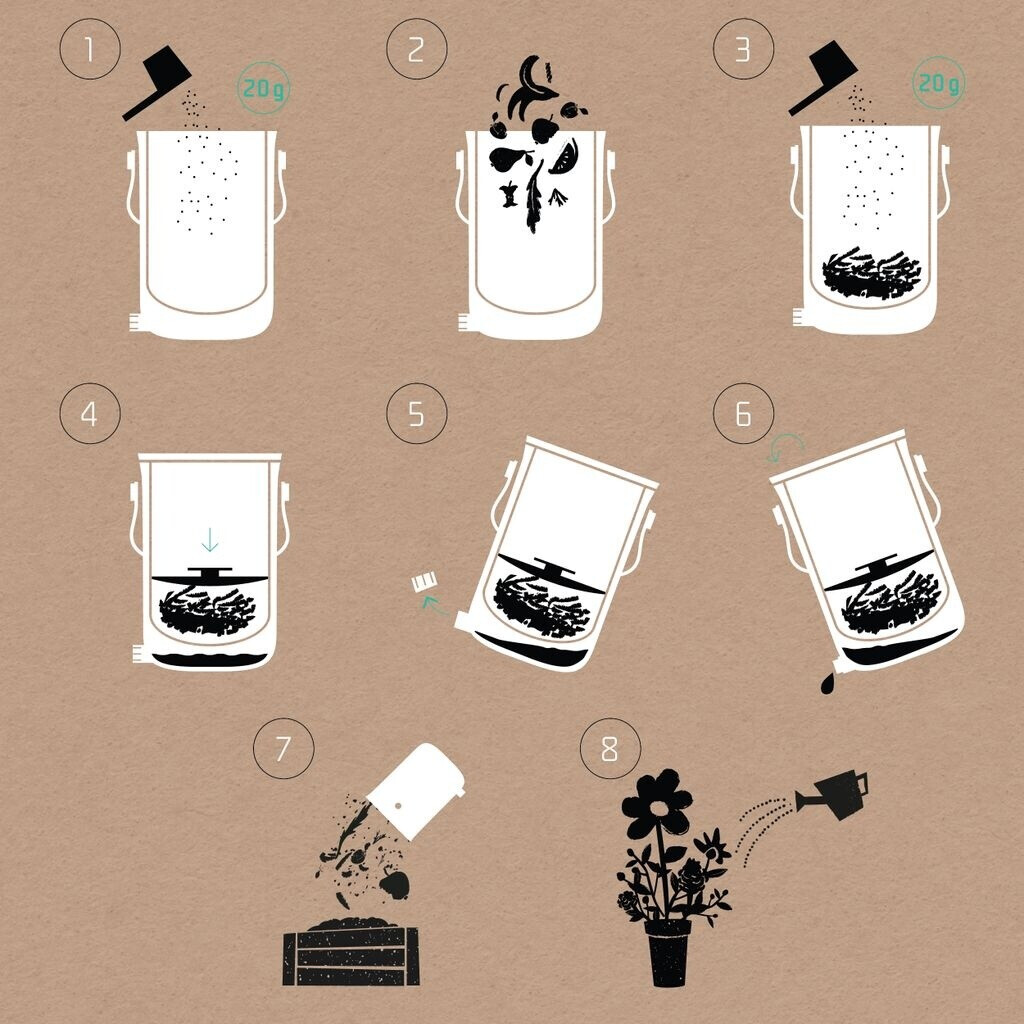 1
20g
2
3
20g
4
5
6
7
8