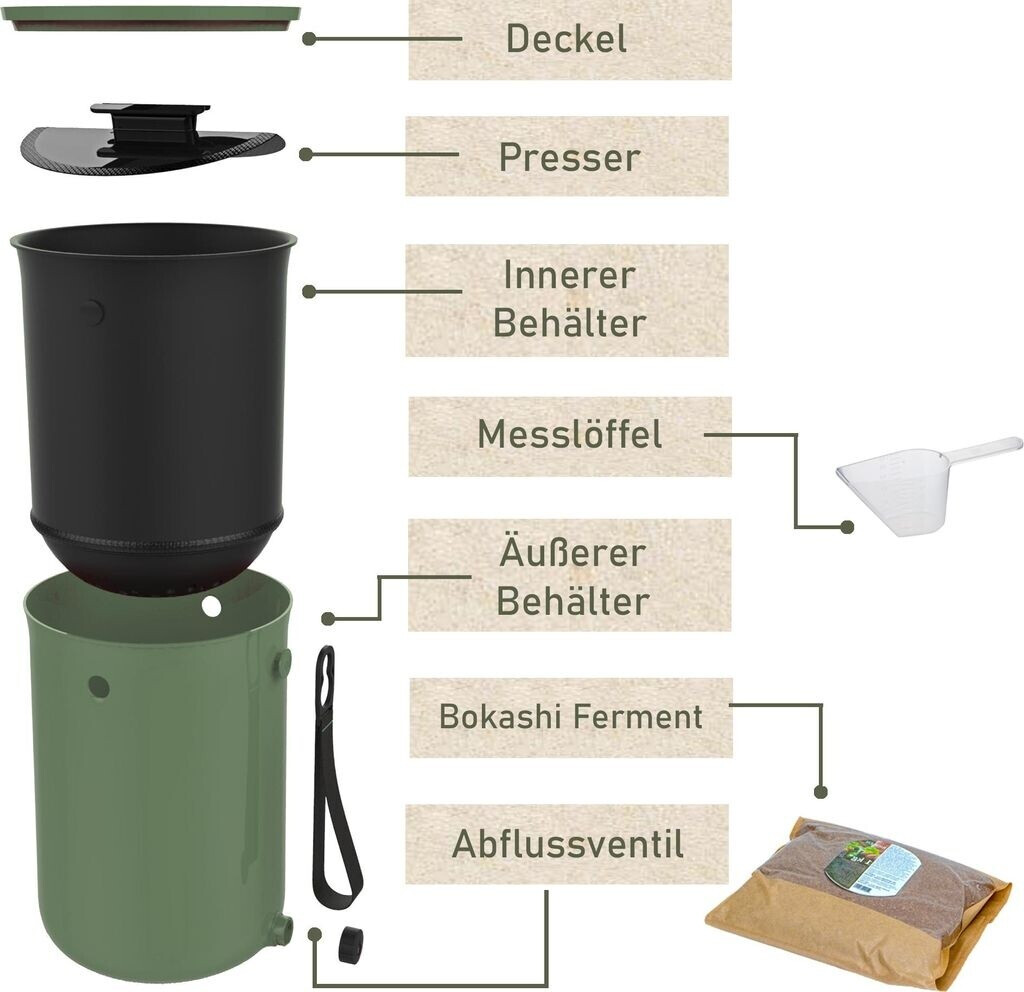 Deckel

Presser

Innerer Behälter

Messlöffel

Äußerer Behälter

Bokashi Ferment

Abflussventil