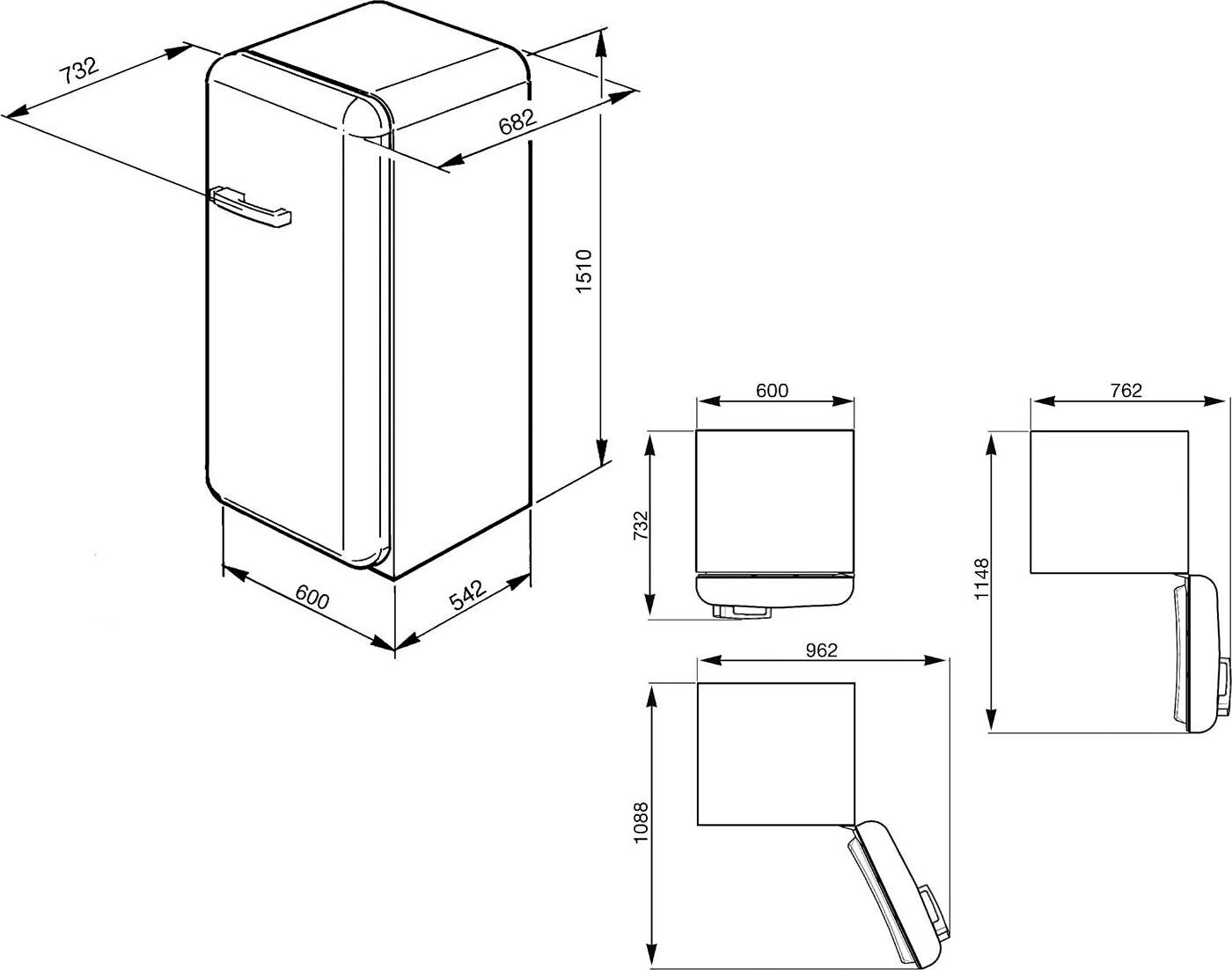 732

682

1510

600

542

600

732

762

1148

962

1088