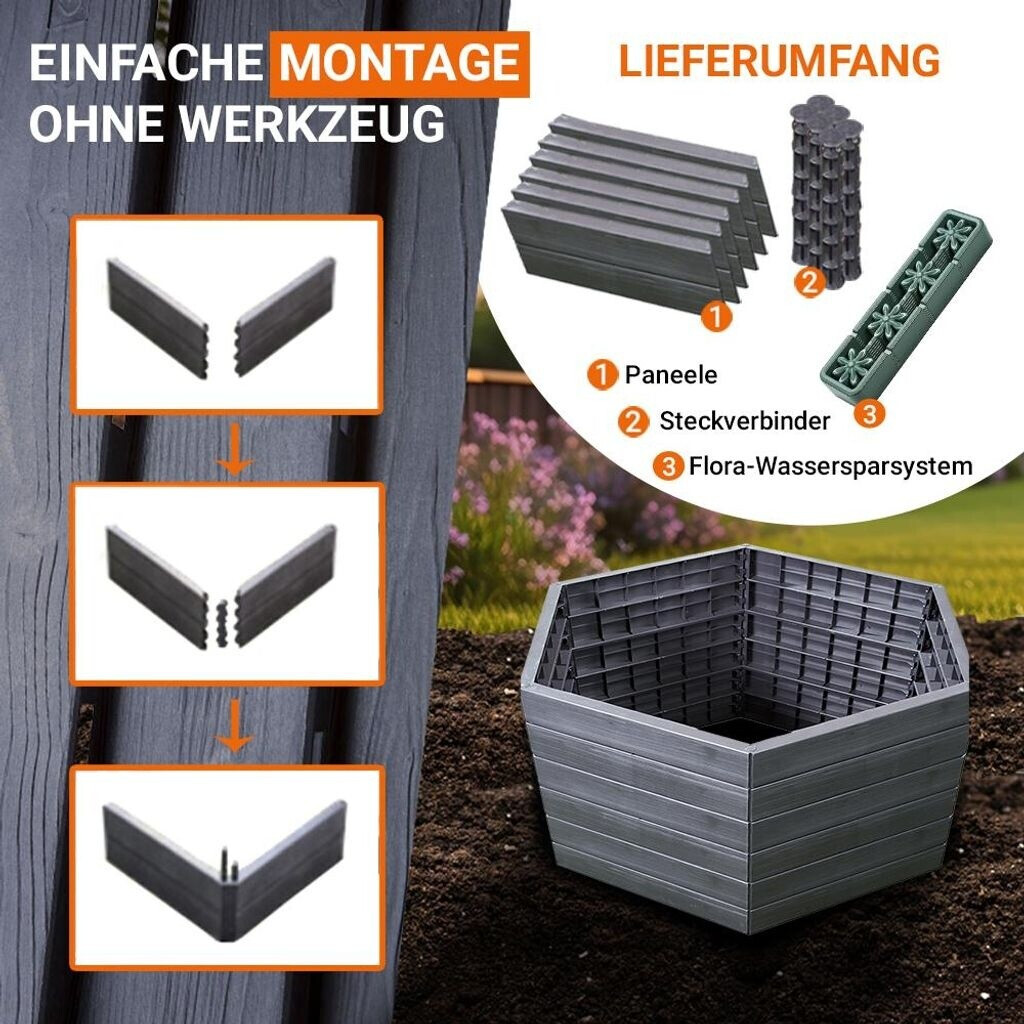 EINFACHE MONTAGE OHNE WERKZEUG

LIEFERUMFANG

1

2

3

1 Paneele

2 Steckverbinder

3 Flora-Wassersparsystem