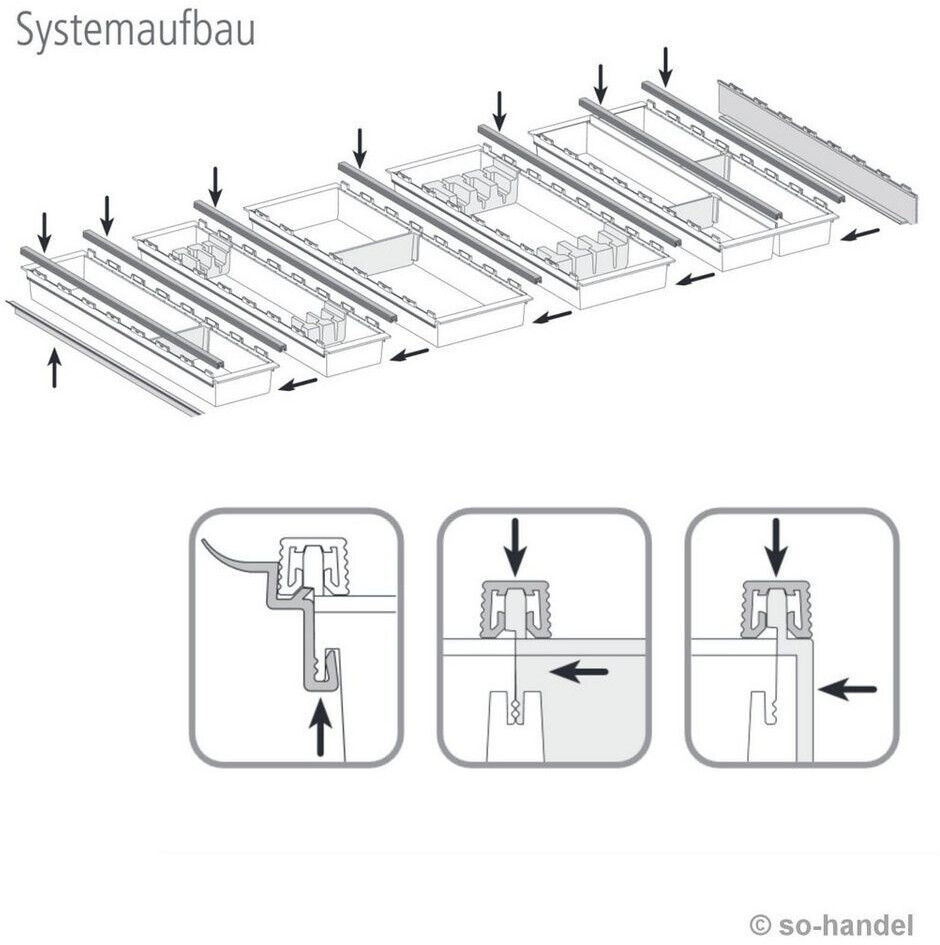 Systemaufbau

© so-handel