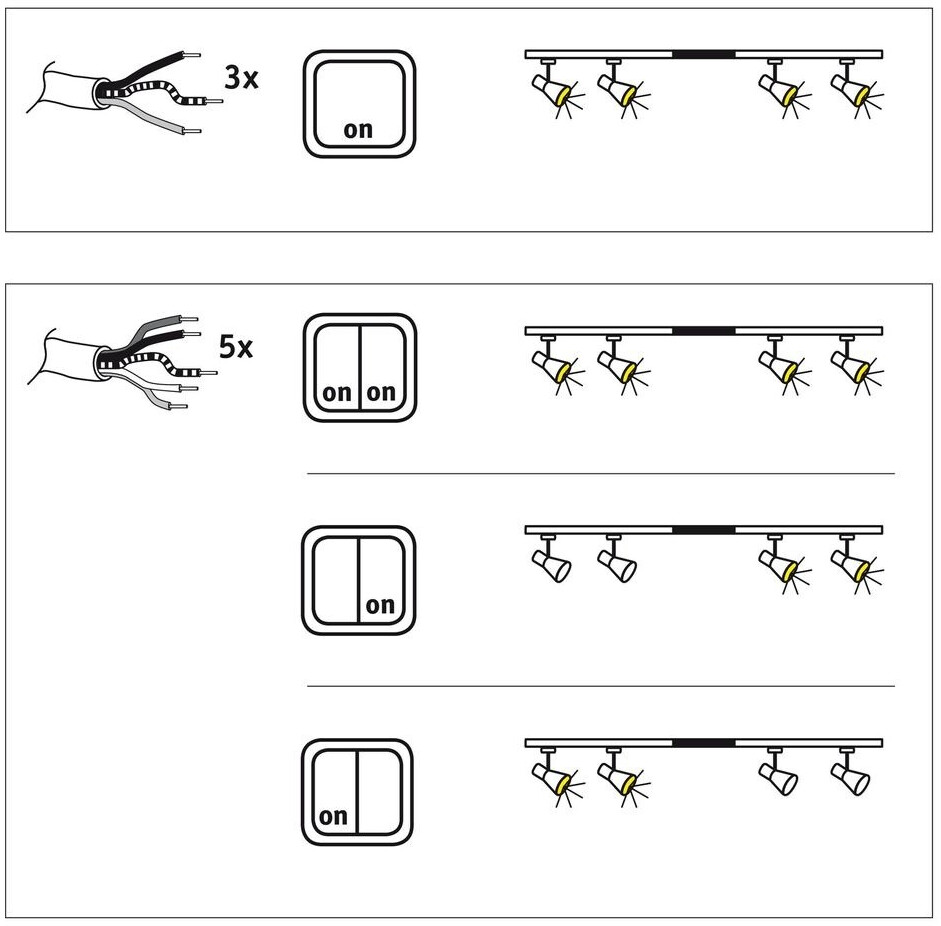 3x

on

5x

on on

on

on