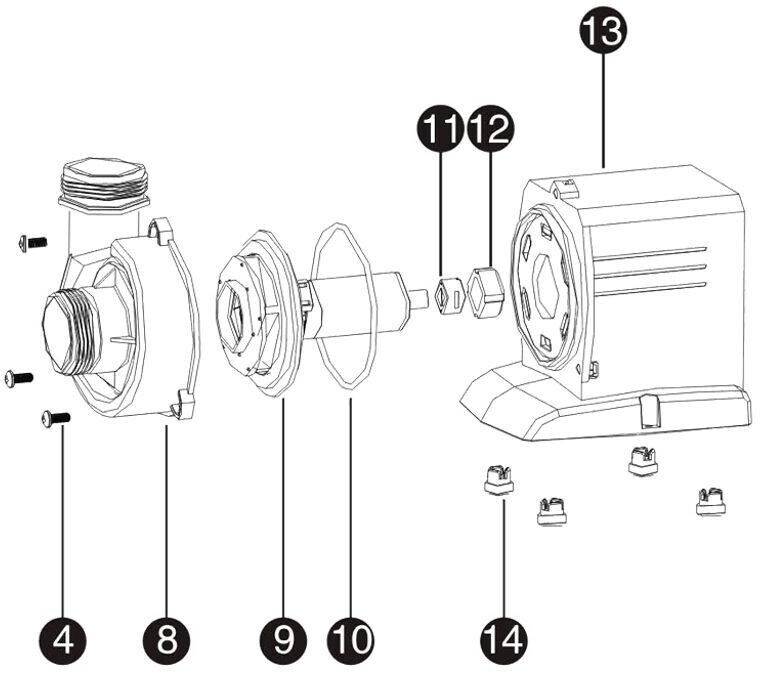 13
11
12
4
8
9
10
14