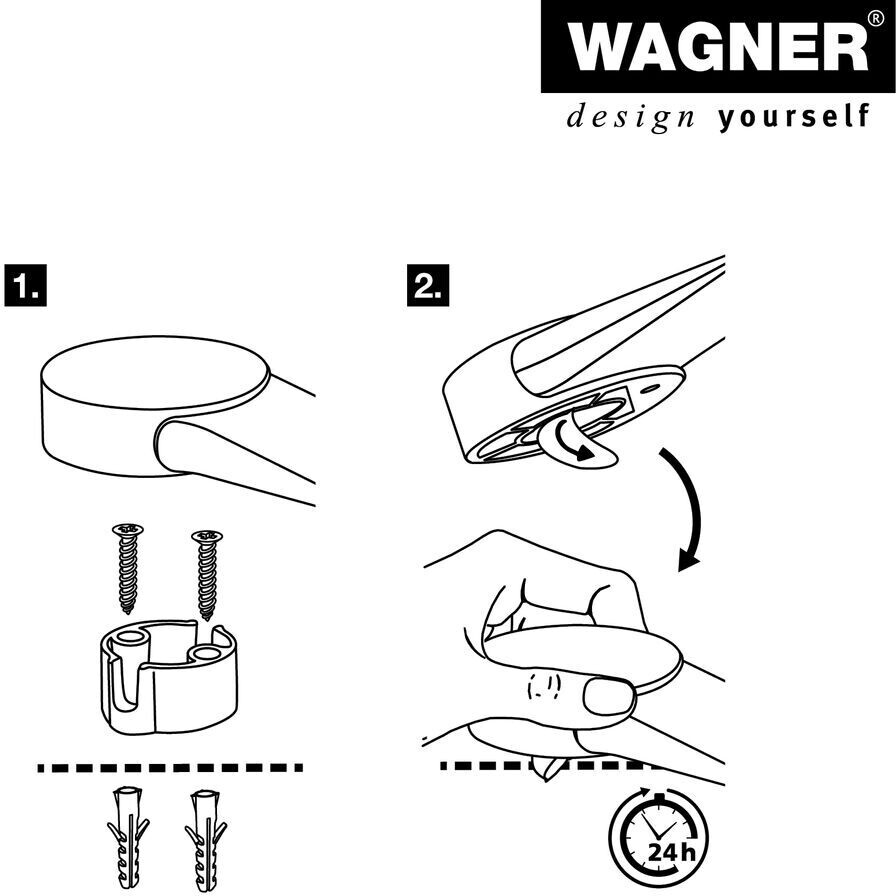 WAGNER®
design yourself

1.

2.

24h