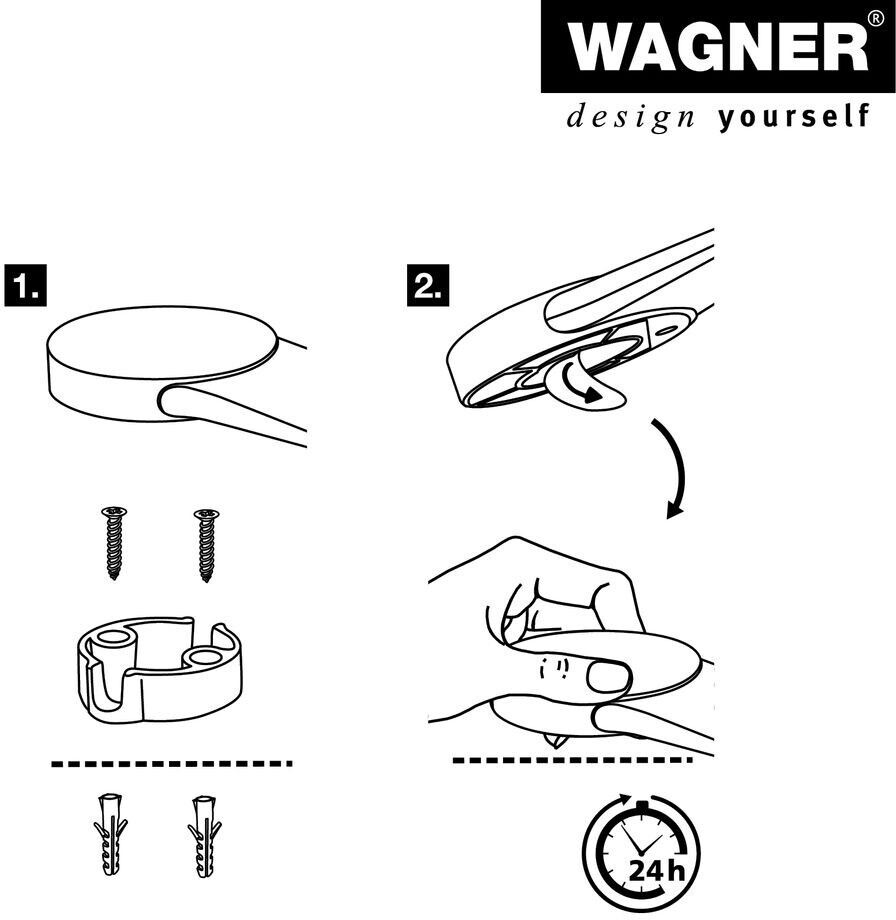 WAGNER®
design yourself

1.

2.

24h