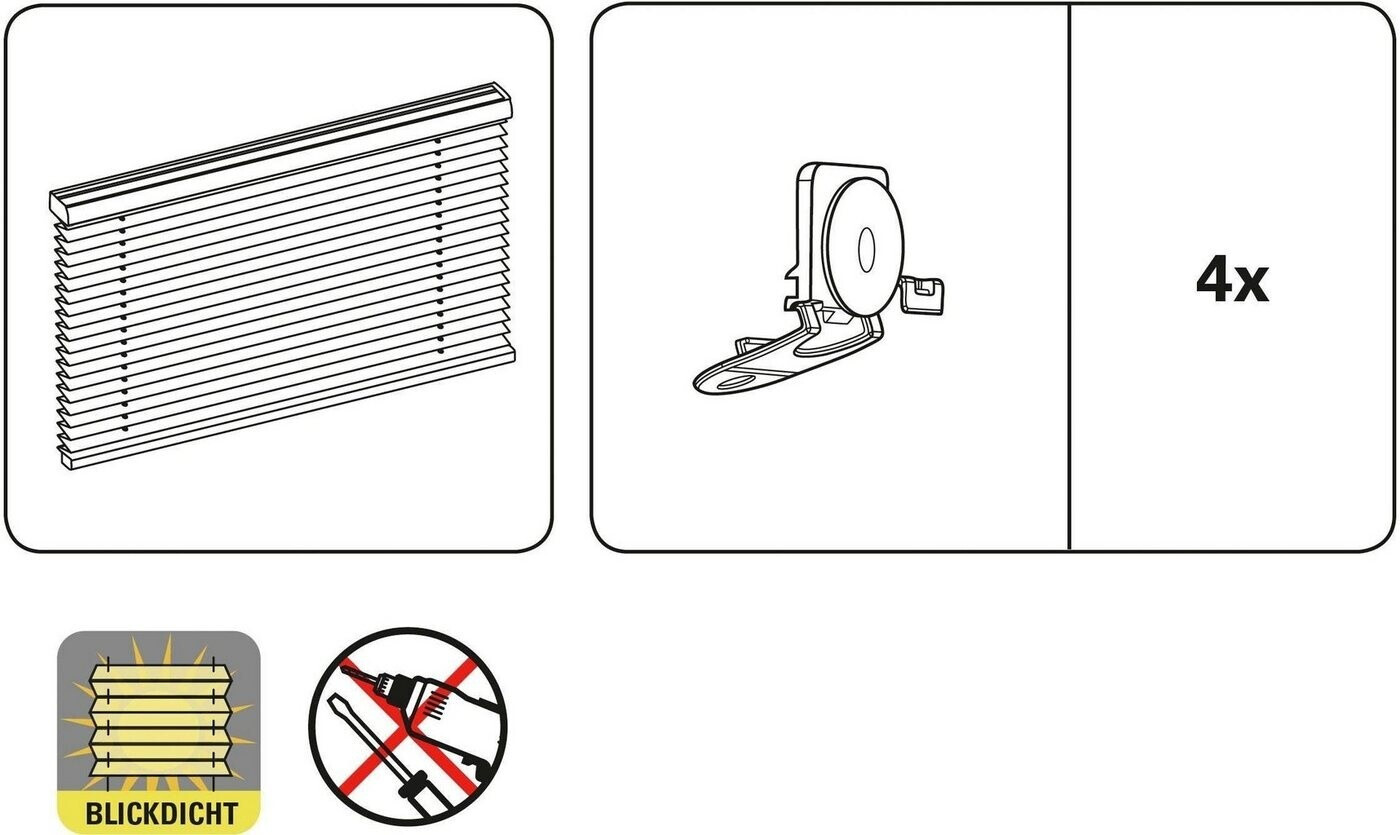 4x

BLICKDICHT