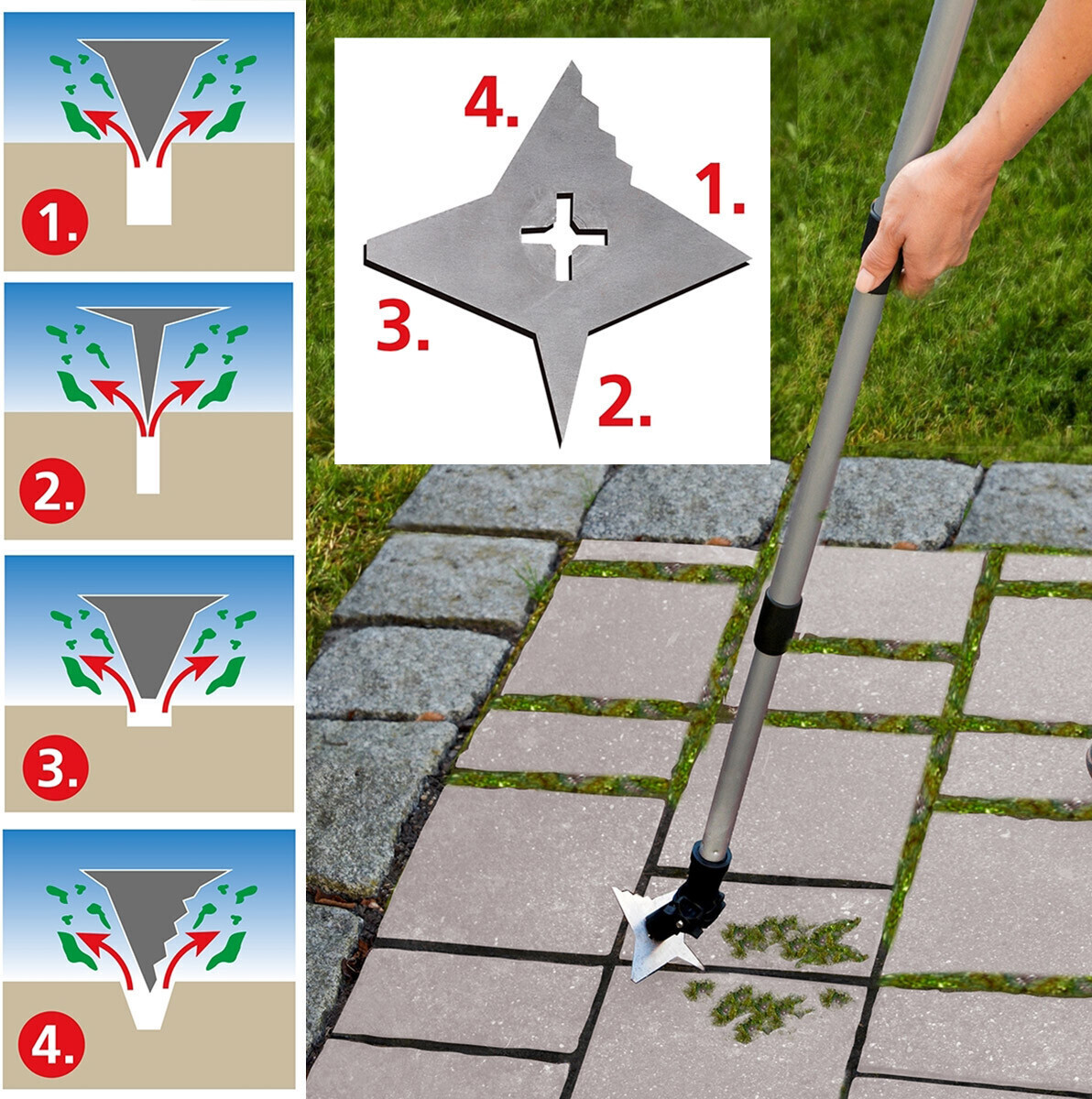 1.

2.

3.

4.

4.

1.

3.

2.