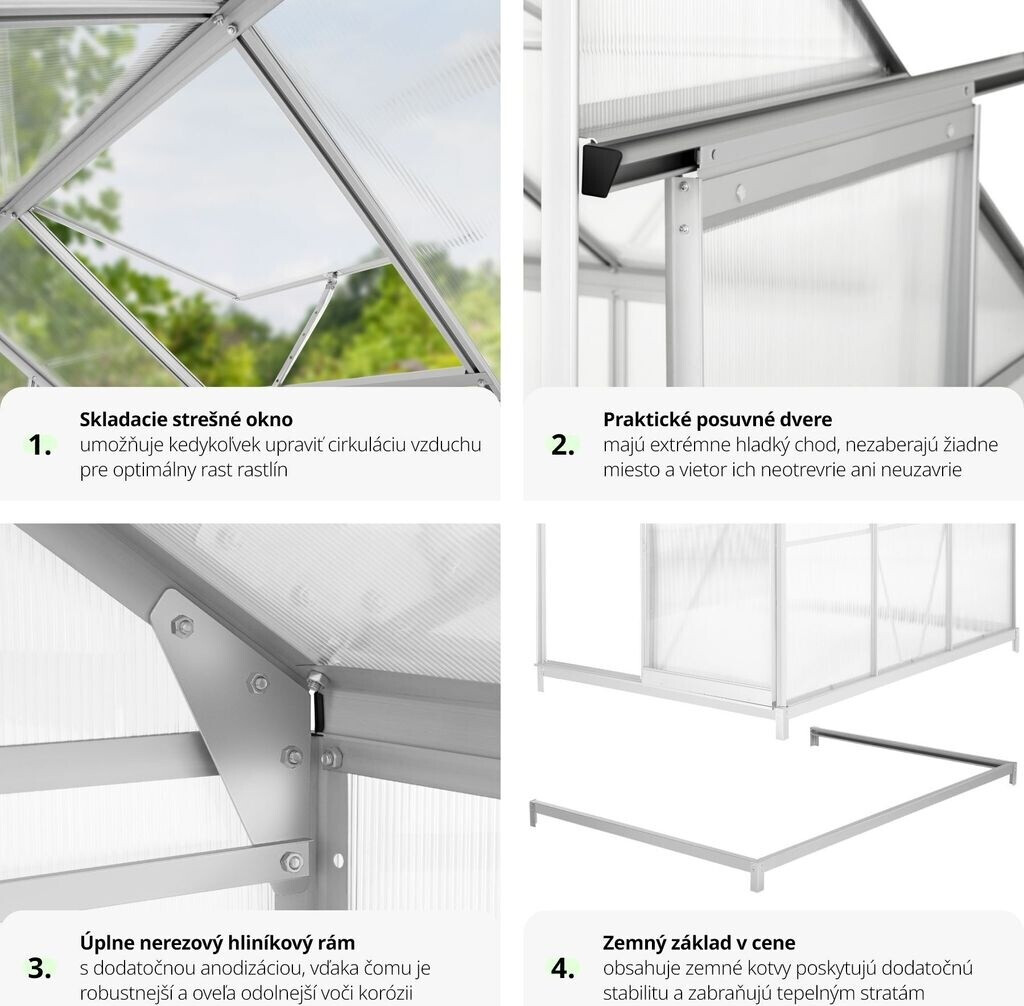 1.

Skladacie strešné okno
umožňuje kedykoľvek upraviť cirkuláciu vzduchu pre optimálny rast rastlín

2.

Praktické posuvné dvere
majú extrémne hladký chod, nezaberajú žiadne miesto a vietor ich neotrevrie ani neuzavrie

3.

Úplne nerezový hliníkový rám
s dodatočnou anodizáciou, vďaka čomu je robustnejší a oveľa odolnejší voči korózii

4.

Zemný základ v cene
obsahuje zemné kotvy poskytujú dodatočnú stabilitu a zabraňujú tepelným stratám