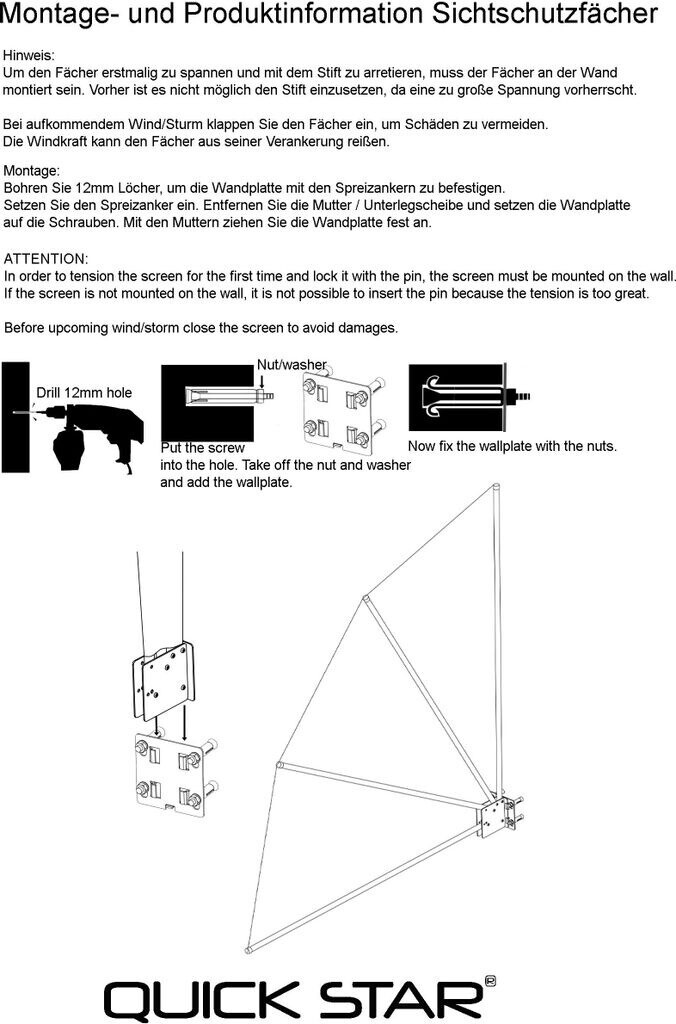 Montage- und Produktinformation Sichtschutzfächer

Hinweis:
Um den Fächer erstmalig zu spannen und mit dem Stift zu arretieren, muss der Fächer an der Wand montiert sein. Vorher ist es nicht möglich den Stift einzusetzen, da eine zu große Spannung vorherrscht.

Bei aufkommendem Wind/Sturm klappen Sie den Fächer ein, um Schäden zu vermeiden.
Die Windkraft kann den Fächer aus seiner Verankerung reißen.

Montage:
Bohren Sie 12mm Löcher, um die Wandplatte mit den Spreizankern zu befestigen.
Setzen Sie den Spreizanker ein. Entfernen Sie die Mutter / Unterlegscheibe und setzen die Wandplatte auf die Schrauben. Mit den Muttern ziehen Sie die Wandplatte fest an.

ATTENTION:
In order to tension the screen for the first time and lock it with the pin, the screen must be mounted on the wall. If the screen is not mounted on the wall, it is not possible to insert the pin because the tension is too great.

Before upcoming wind/storm close the screen to avoid damages.

Drill 12mm hole

Nut/washer

Put the screw into the hole. Take off the nut and washer and add the wallplate.

Now fix the wallplate with the nuts.

QUICK STAR®