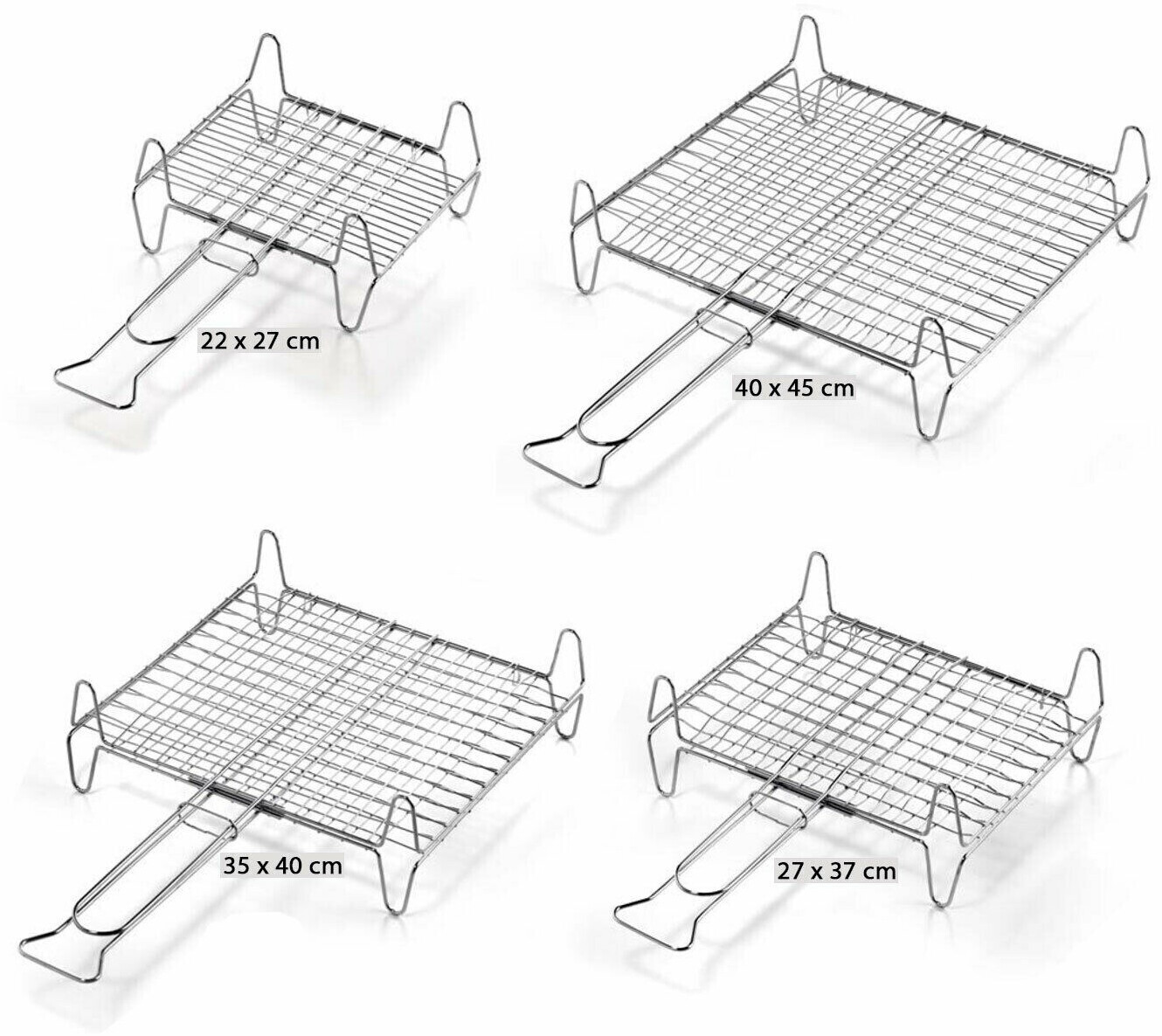 22 x 27 cm

40 x 45 cm

35 x 40 cm

27 x 37 cm