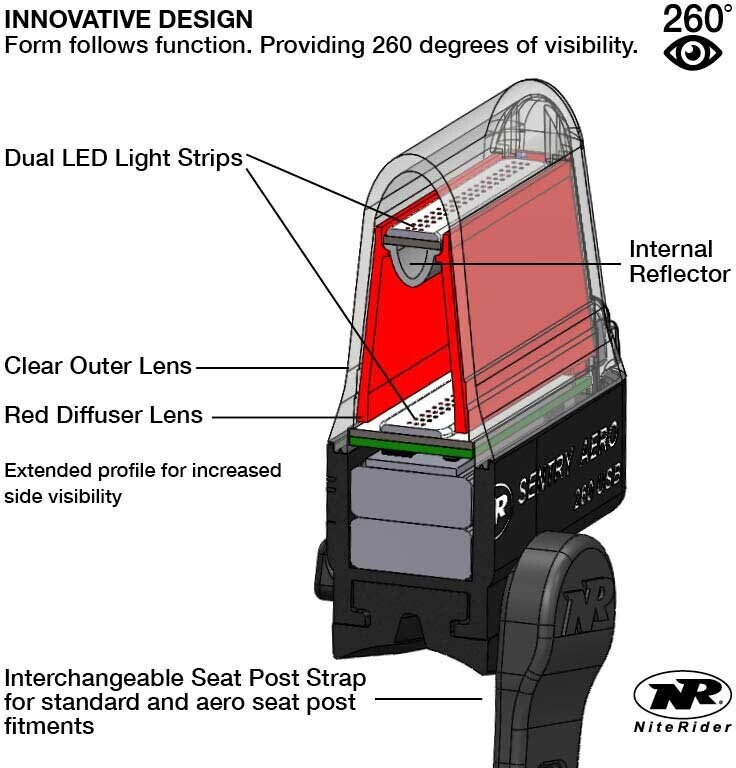 INNOVATIVE DESIGN
Form follows function. Providing 260 degrees of visibility.

260°

Dual LED Light Strips

Internal Reflector

Clear Outer Lens

Red Diffuser Lens

Extended profile for increased side visibility

NR SENTRY AERO 260 USB

NR

Interchangeable Seat Post Strap for standard and aero seat post fitments

NR NiteRider