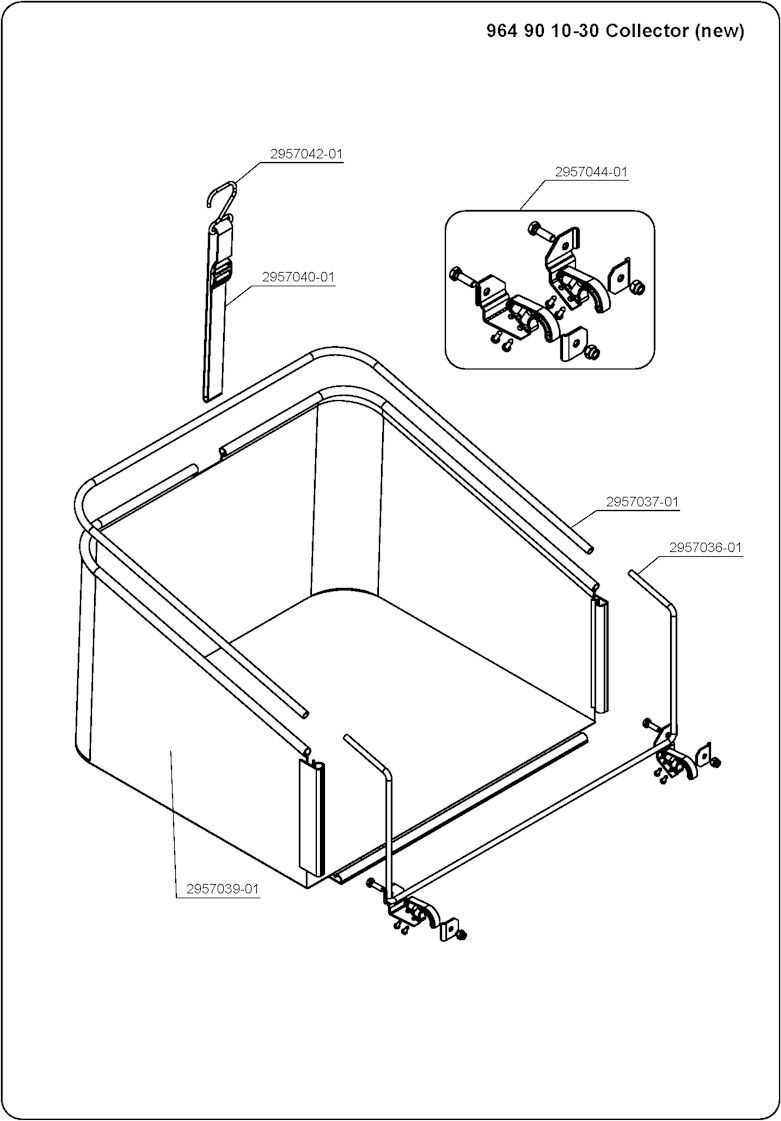 964 90 10-30 Collector (new)

2957042-01

2957044-01

2957040-01

2957037-01

2957036-01

2957039-01