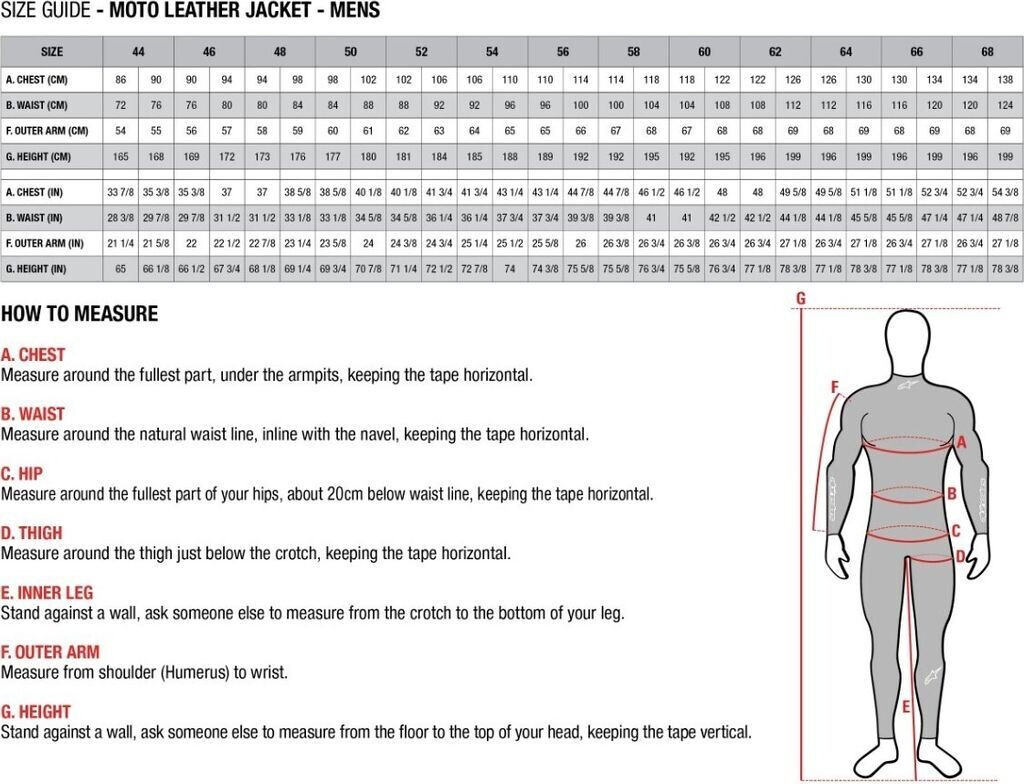 SIZE GUIDE - MOTO LEATHER JACKET - MENS

| SIZE | 44 | | 46 | | 48 | | 50 | | 52 | | 54 | | 56 | | 58 | | 60 | | 62 | | 64 | | 66 | | 68 | |
|---|---|---|---|---|---|---|---|---|---|---|---|---|---|---|---|---|---|---|---|---|---|---|---|---|---|---|
| A. CHEST (CM) | 86 | 90 | 90 | 94 | 94 | 98 | 98 | 102 | 102 | 106 | 106 | 110 | 110 | 114 | 114 | 118 | 118 | 122 | 122 | 126 | 126 | 130 | 130 | 134 | 134 | 138 |
| B. WAIST (CM) | 72 | 76 | 76 | 80 | 80 | 84 | 84 | 88 | 88 | 92 | 92 | 96 | 96 | 100 | 100 | 104 | 104 | 108 | 108 | 112 | 112 | 116 | 116 | 120 | 120 | 124 |
| F. OUTER ARM (CM) | 54 | 55 | 56 | 57 | 58 | 59 | 60 | 61 | 62 | 63 | 64 | 65 | 65 | 66 | 67 | 68 | 67 | 68 | 68 | 69 | 68 | 69 | 68 | 69 | 68 | 69 |
| G. HEIGHT (CM) | 165 | 168 | 169 | 172 | 173 | 176 | 177 | 180 | 181 | 184 | 185 | 188 | 189 | 192 | 192 | 195 | 192 | 195 | 196 | 199 | 196 | 199 | 196 | 199 | 196 | 199 |
| A. CHEST (IN) | 33 7/8 | 35 3/8 | 35 3/8 | 37 | 37 | 38 5/8 | 38 5/8 | 40 1/8 | 40 1/8 | 41 3/4 | 41 3/4 | 43 1/4 | 43 1/4 | 44 7/8 | 44 7/8 | 46 1/2 | 46 1/2 | 48 | 48 | 49 5/8 | 49 5/8 | 51 1/8 | 51 1/8 | 52 3/4 | 52 3/4 | 54 3/8 |
| B. WAIST (IN) | 28 3/8 | 29 7/8 | 29 7/8 | 31 1/2 | 31 1/2 | 33 1/8 | 33 1/8 | 34 5/8 | 34 5/8 | 36 1/4 | 36 1/4 | 37 3/4 | 37 3/4 | 39 3/8 | 39 3/8 | 41 | 41 | 42 1/2 | 42 1/2 | 44 1/8 | 44 1/8 | 45 5/8 | 45 5/8 | 47 1/4 | 47 1/4 | 48 7/8 |
| F. OUTER ARM (IN) | 21 1/4 | 21 5/8 | 22 | 22 1/2 | 22 7/8 | 23 1/4 | 23 5/8 | 24 | 24 3/8 | 24 3/4 | 25 1/4 | 25 1/2 | 25 5/8 | 26 | 26 3/8 | 26 3/4 | 26 3/8 | 26 3/4 | 26 3/4 | 27 1/8 | 26 3/4 | 27 1/8 | 26 3/4 | 27 1/8 | 26 3/4 | 27 1/8 |
| G. HEIGHT (IN) | 65 | 66 1/8 | 66 1/2 | 67 3/4 | 68 1/8 | 69 1/4 | 69 3/4 | 70 7/8 | 71 1/4 | 72 1/2 | 72 7/8 | 74 | 74 3/8 | 75 5/8 | 75 5/8 | 76 3/4 | 75 5/8 | 76 3/4 | 77 1/8 | 78 3/8 | 77 1/8 | 78 3/8 | 77 1/8 | 78 3/8 | 77 1/8 | 78 3/8 |

HOW TO MEASURE

A. CHEST
Measure around the fullest part, under the armpits, keeping the tape horizontal.

B. WAIST
Measure around the natural waist line, inline with the navel, keeping the tape horizontal.

C. HIP
Measure around the fullest part of your hips, about 20cm below waist line, keeping the tape horizontal.

D. THIGH
Measure around the thigh just below the crotch, keeping the tape horizontal.

E. INNER LEG
Stand against a wall, ask someone else to measure from the crotch to the bottom of your leg.

F. OUTER ARM
Measure from shoulder (Humerus) to wrist.

G. HEIGHT
Stand against a wall, ask someone else to measure from the floor to the top of your head, keeping the tape vertical.

G
F
A
B
C
D
E