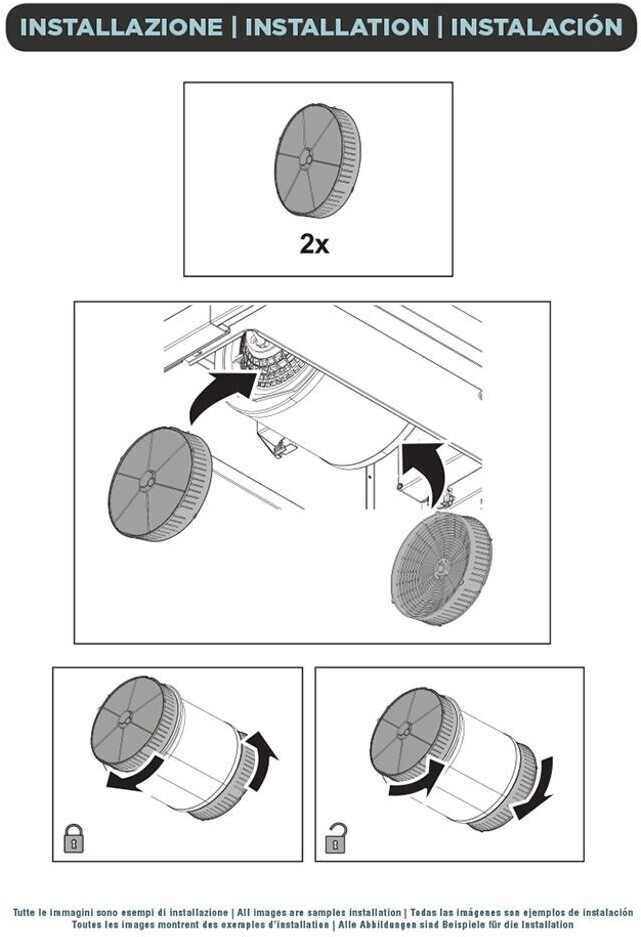 INSTALLAZIONE | INSTALLATION | INSTALACIÓN

2x

Tutte le immagini sono esempi di installazione | All images are samples installation | Todas las imágenes son ejemplos de instalación
Toutes les images montrent des exemples d'installation | Alle Abbildungen sind Beispiele für die Installation