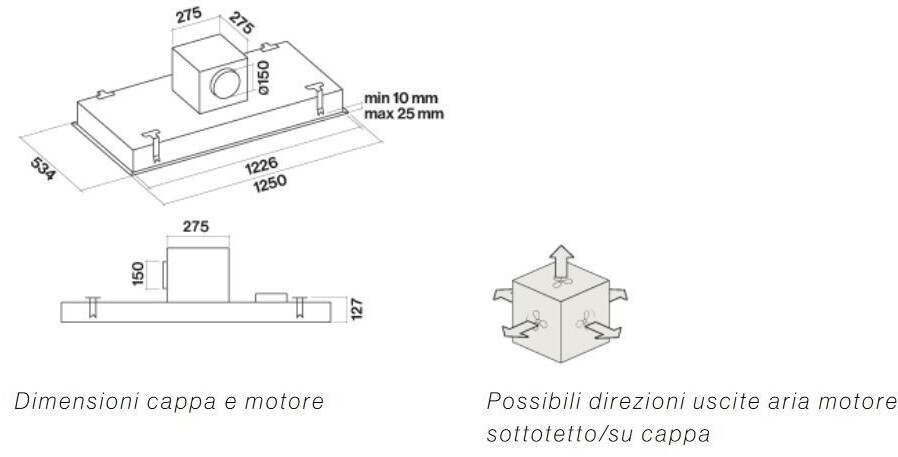 275
275
ø150
min 10 mm
max 25 mm
534
1226
1250

275
150
127

Dimensioni cappa e motore

Possibili direzioni uscite aria motore sottotetto/su cappa