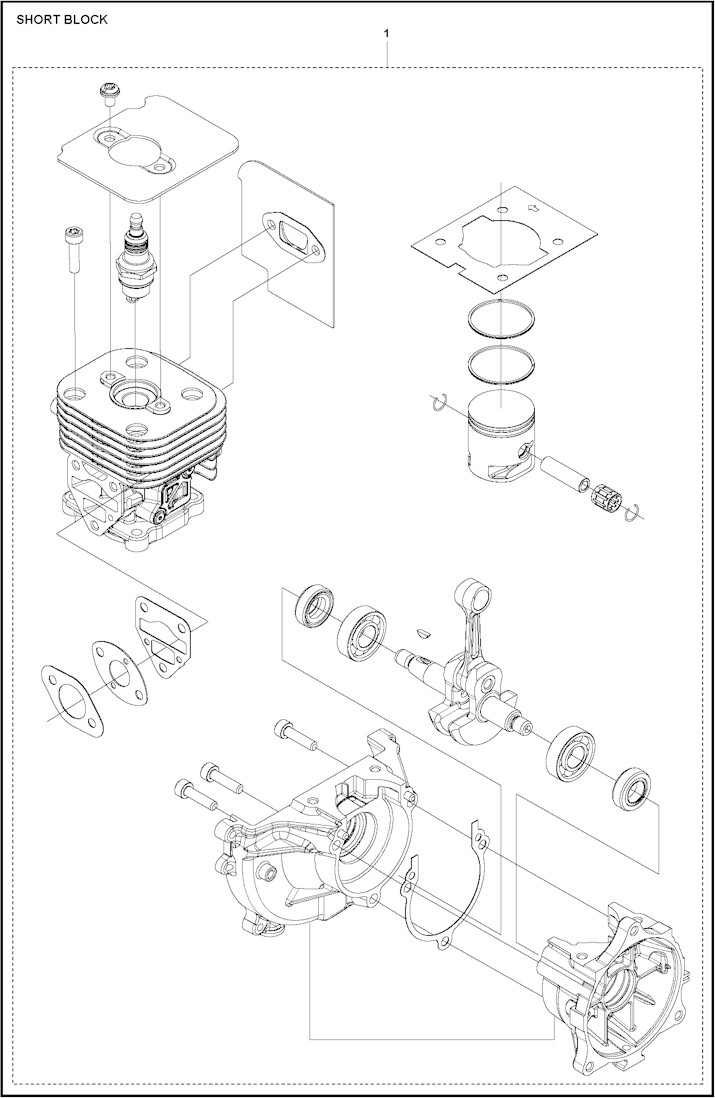 SHORT BLOCK

1