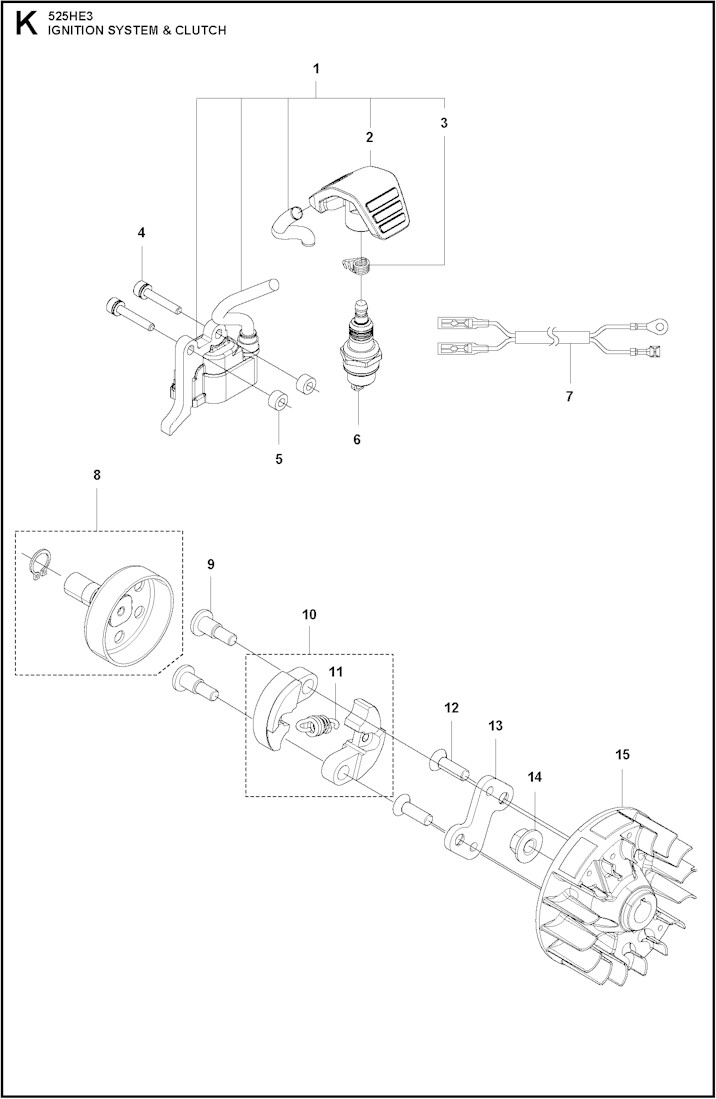 K 525HE3
IGNITION SYSTEM & CLUTCH

1
2
3
4
5
6
7
8
9
10
11
12
13
14
15