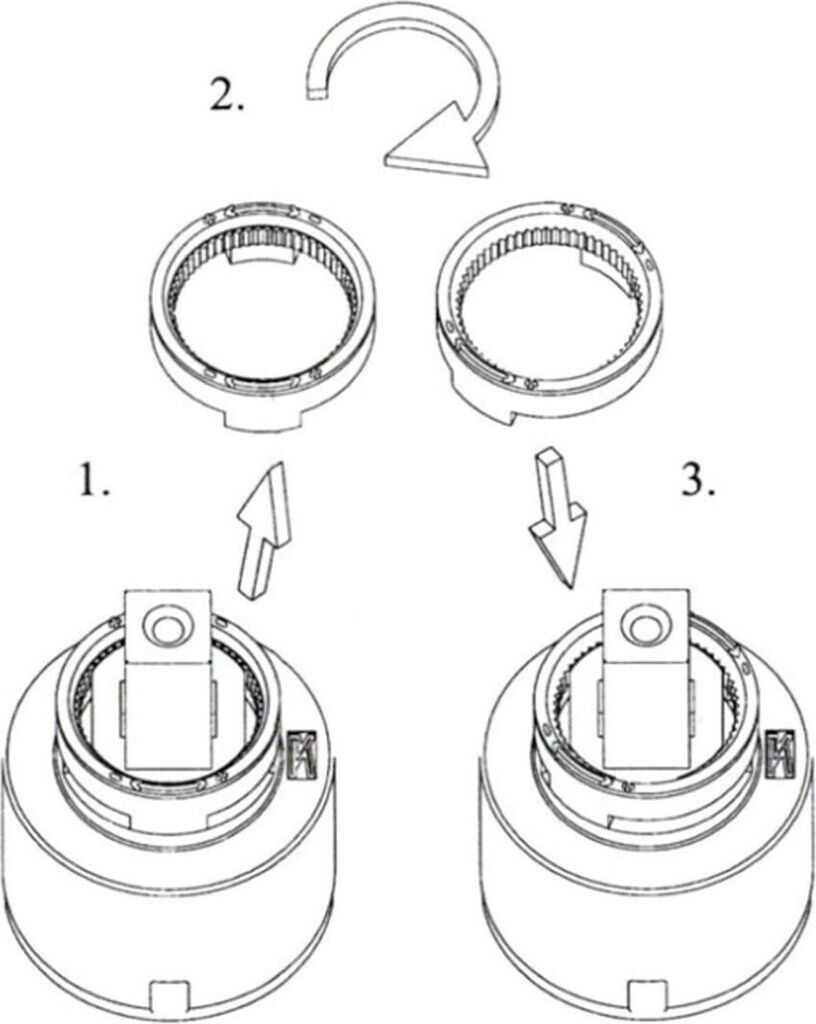 2.

1.

3.