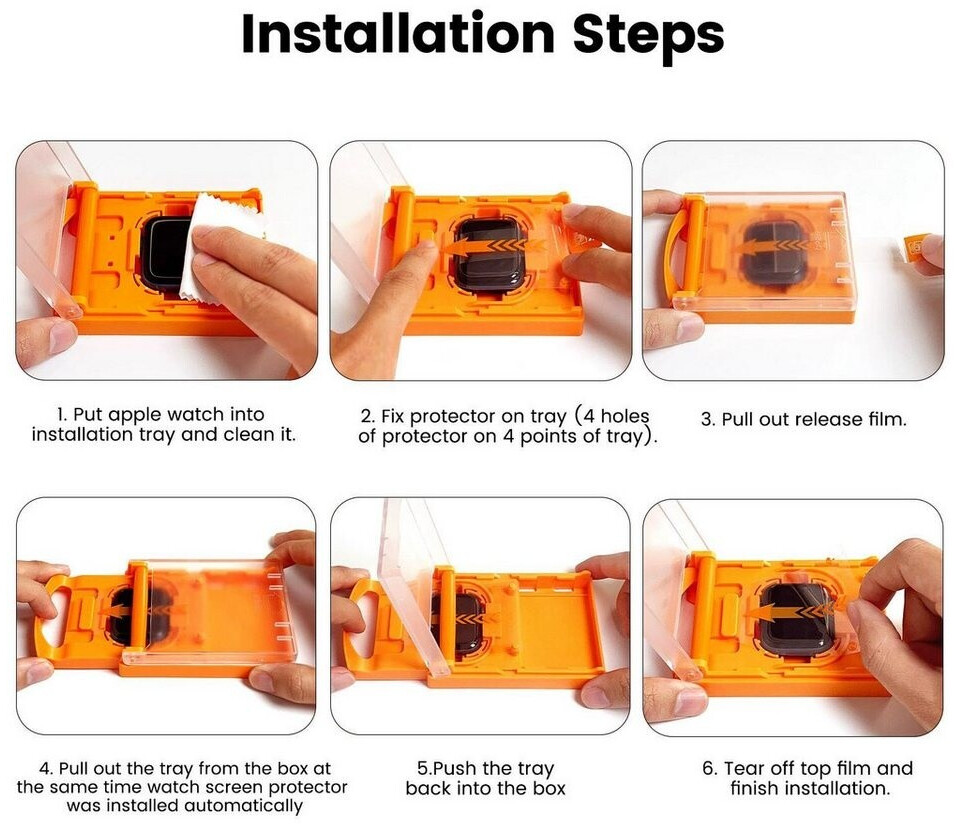 Installation Steps

1. Put apple watch into installation tray and clean it.

2. Fix protector on tray (4 holes of protector on 4 points of tray).

3. Pull out release film.

4. Pull out the tray from the box at the same time watch screen protector was installed automatically

5.Push the tray back into the box

6. Tear off top film and finish installation.