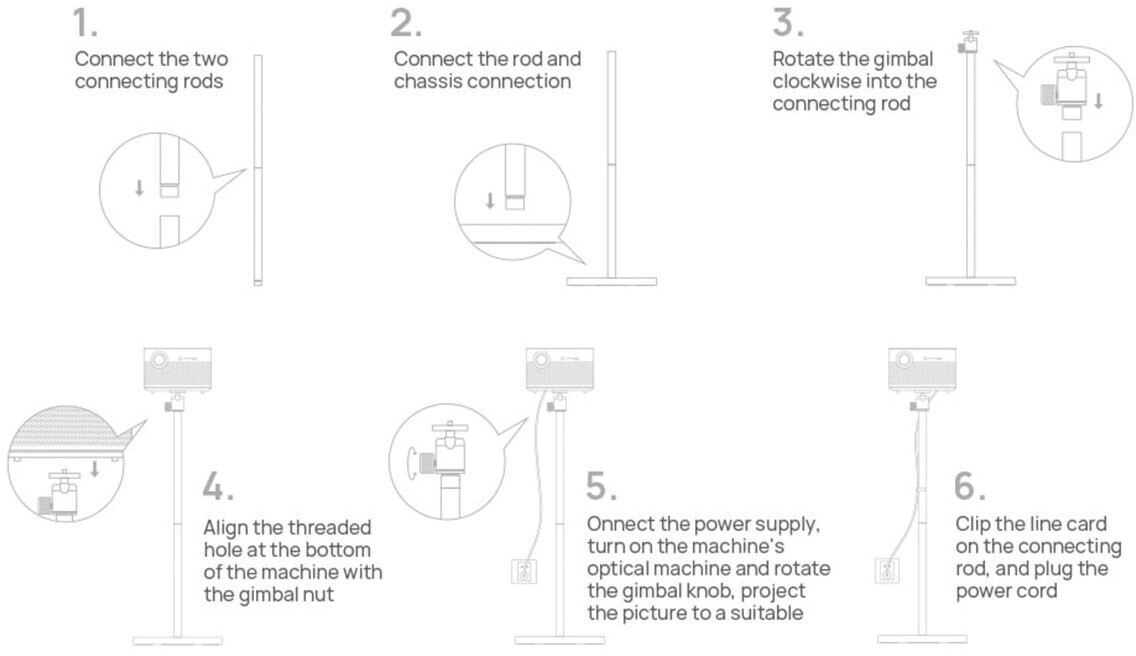 1.
Connect the two connecting rods

2.
Connect the rod and chassis connection

3.
Rotate the gimbal clockwise into the connecting rod

4.
Align the threaded hole at the bottom of the machine with the gimbal nut

5.
Onnect the power supply, turn on the machine's optical machine and rotate the gimbal knob, project the picture to a suitable

6.
Clip the line card on the connecting rod, and plug the power cord