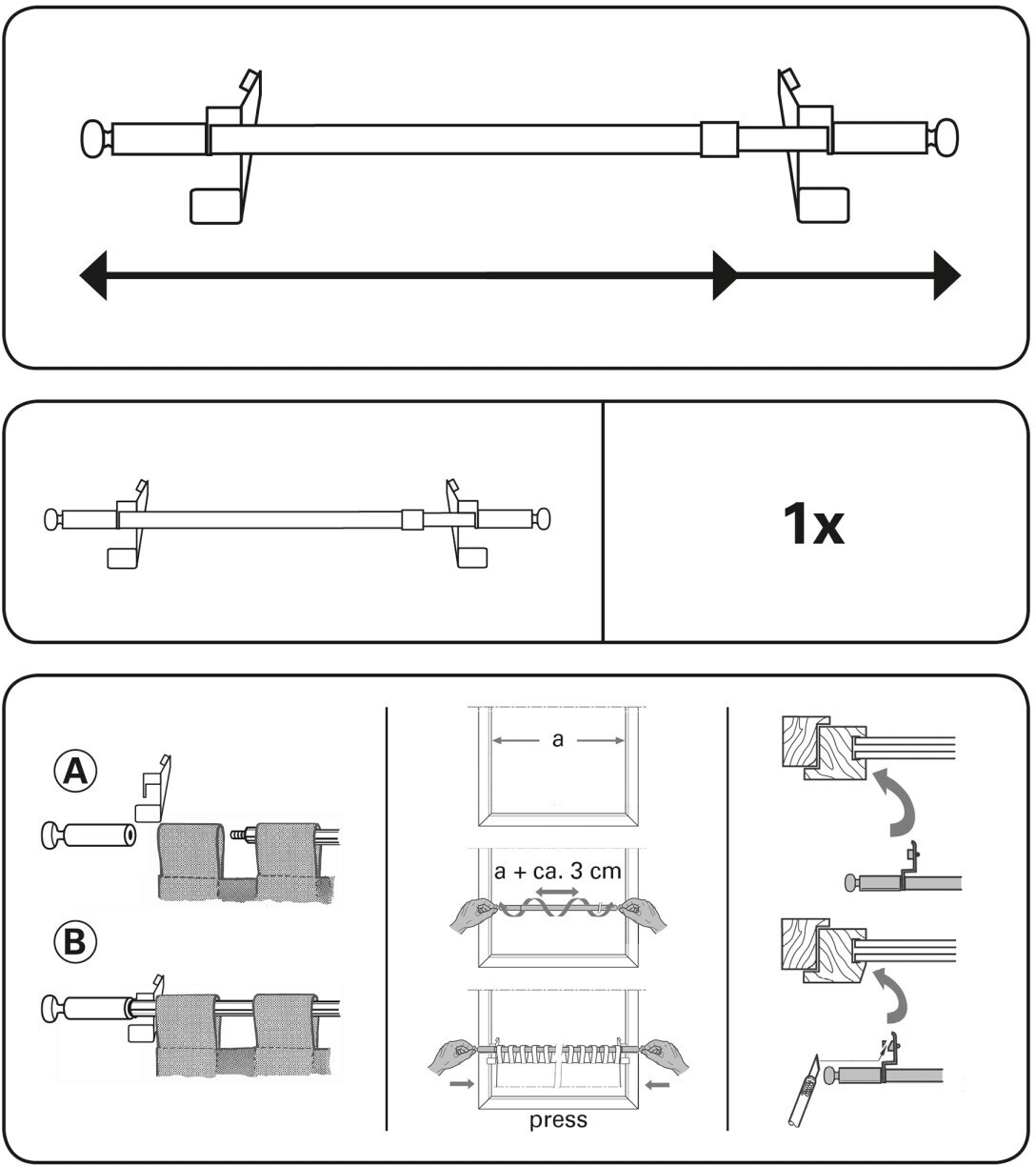 1x

A

B

a

a + ca. 3 cm

press