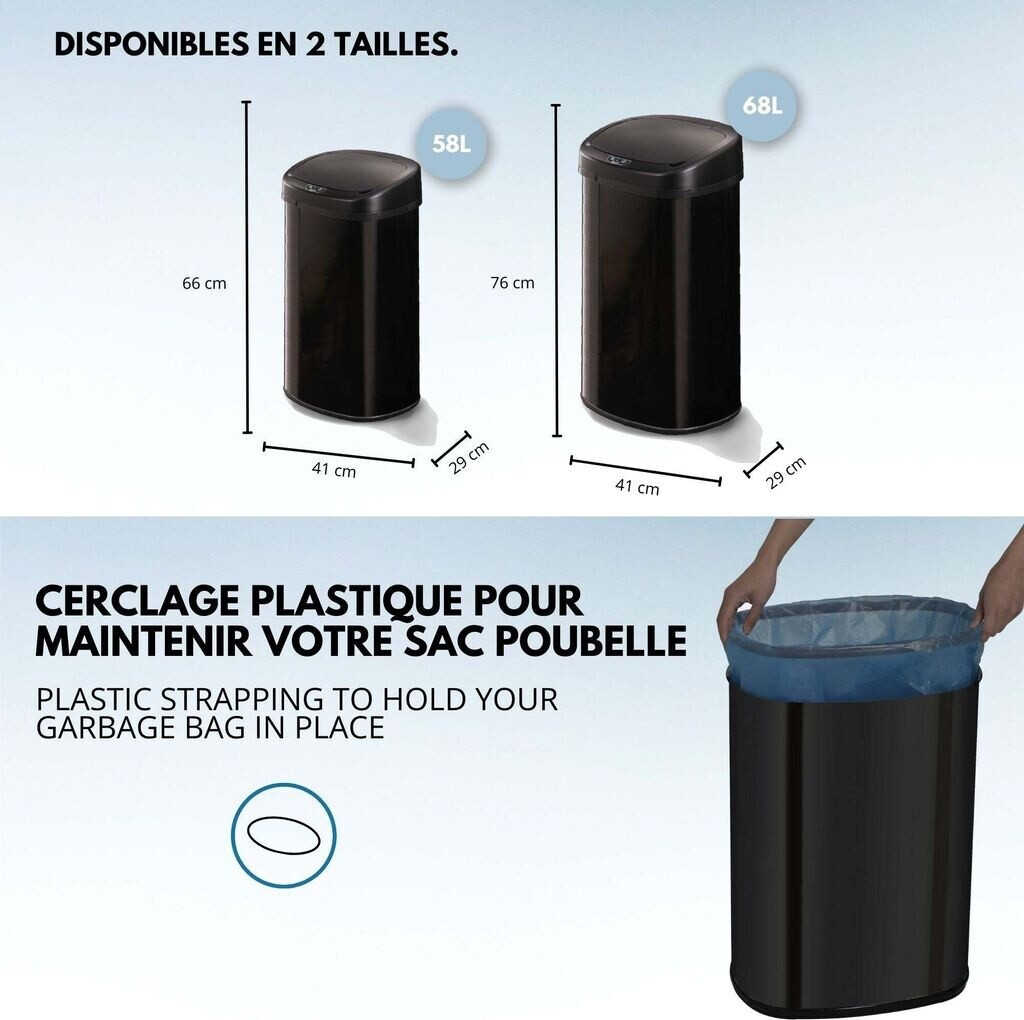 DISPONIBLES EN 2 TAILLES.

58L

66 cm

41 cm

29 cm

68L

76 cm

41 cm

29 cm

CERCLAGE PLASTIQUE POUR MAINTENIR VOTRE SAC POUBELLE

PLASTIC STRAPPING TO HOLD YOUR GARBAGE BAG IN PLACE