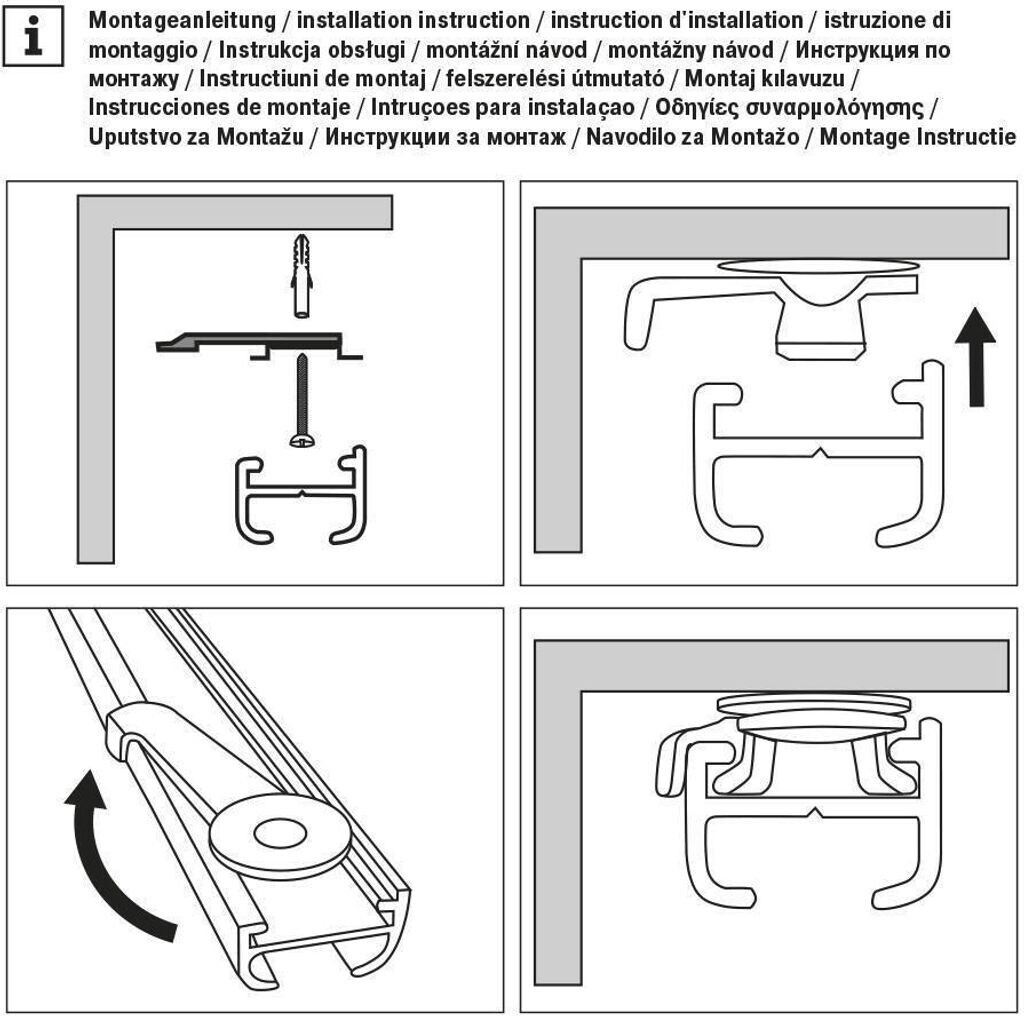 i

Montageanleitung / installation instruction / instruction d'installation / istruzione di montaggio / Instrukcja obsługi / montážní návod / montážny návod / Инструкция по монтажу / Instructiuni de montaj / felszerelési útmutató / Montaj kılavuzu / Instrucciones de montaje / Intruçoes para instalaçao / Οδηγίες συναρμολόγησης / Uputstvo za Montažu / Инструкции за монтаж / Navodilo za Montažo / Montage Instructie