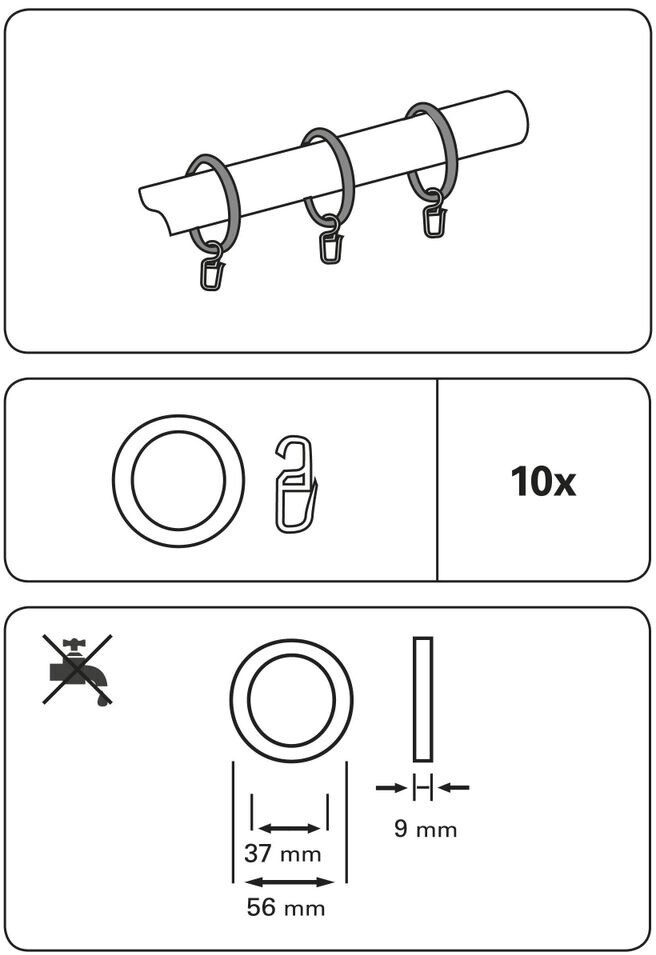 10x

37 mm

56 mm

9 mm