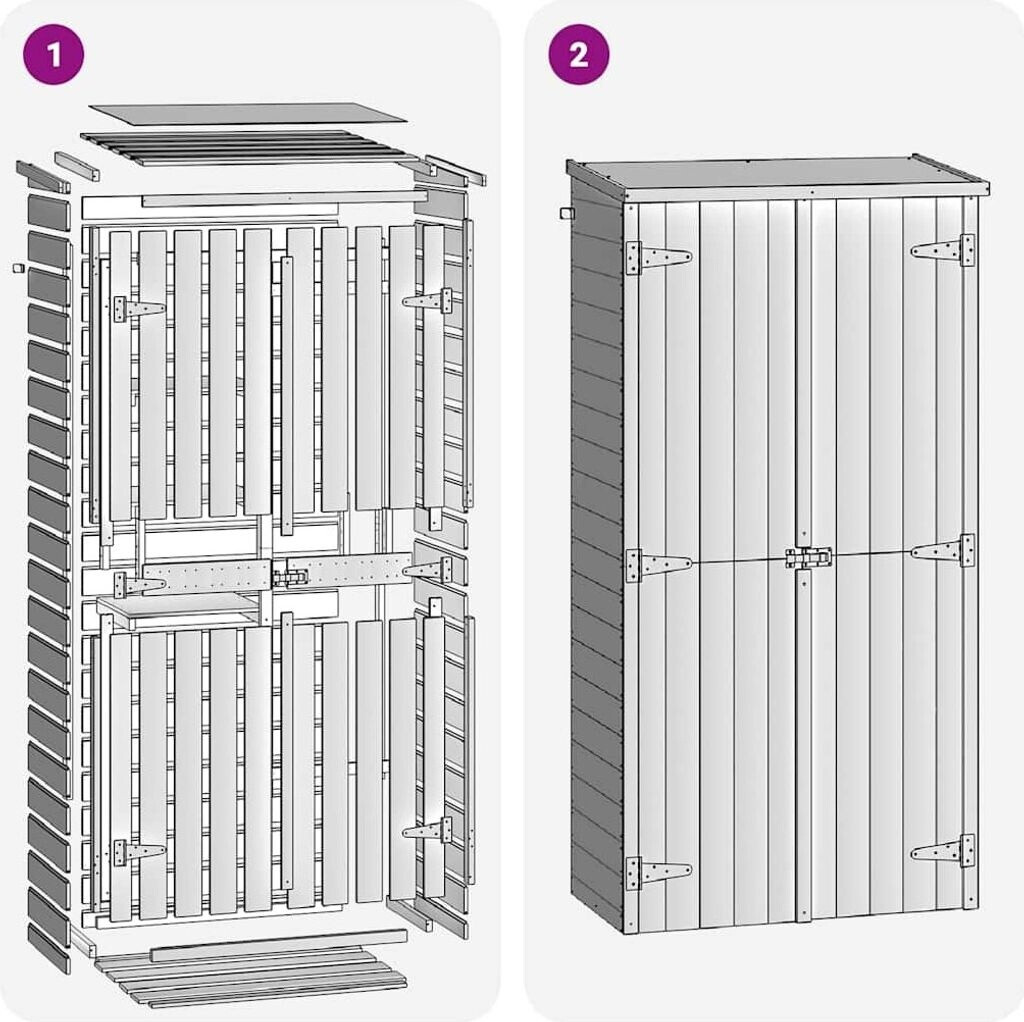 1

2