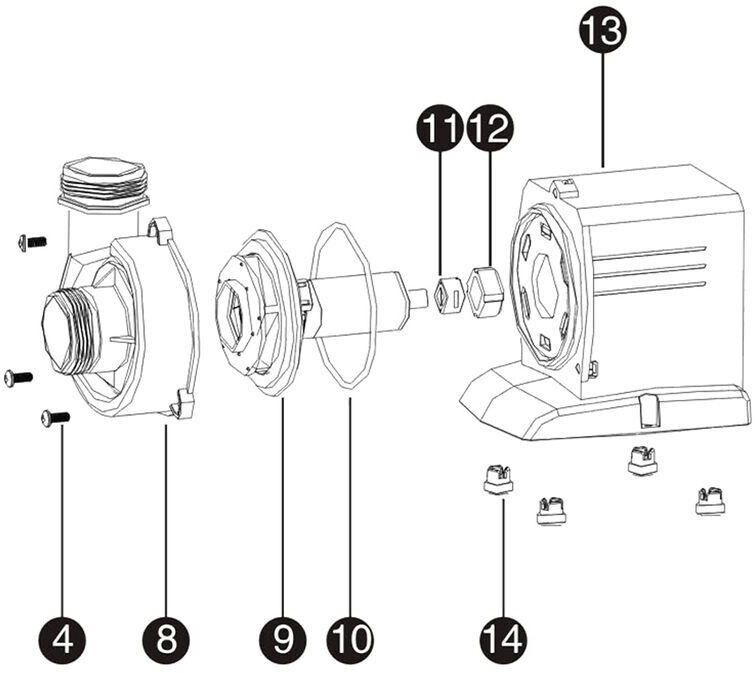 13
11
12
4
8
9
10
14