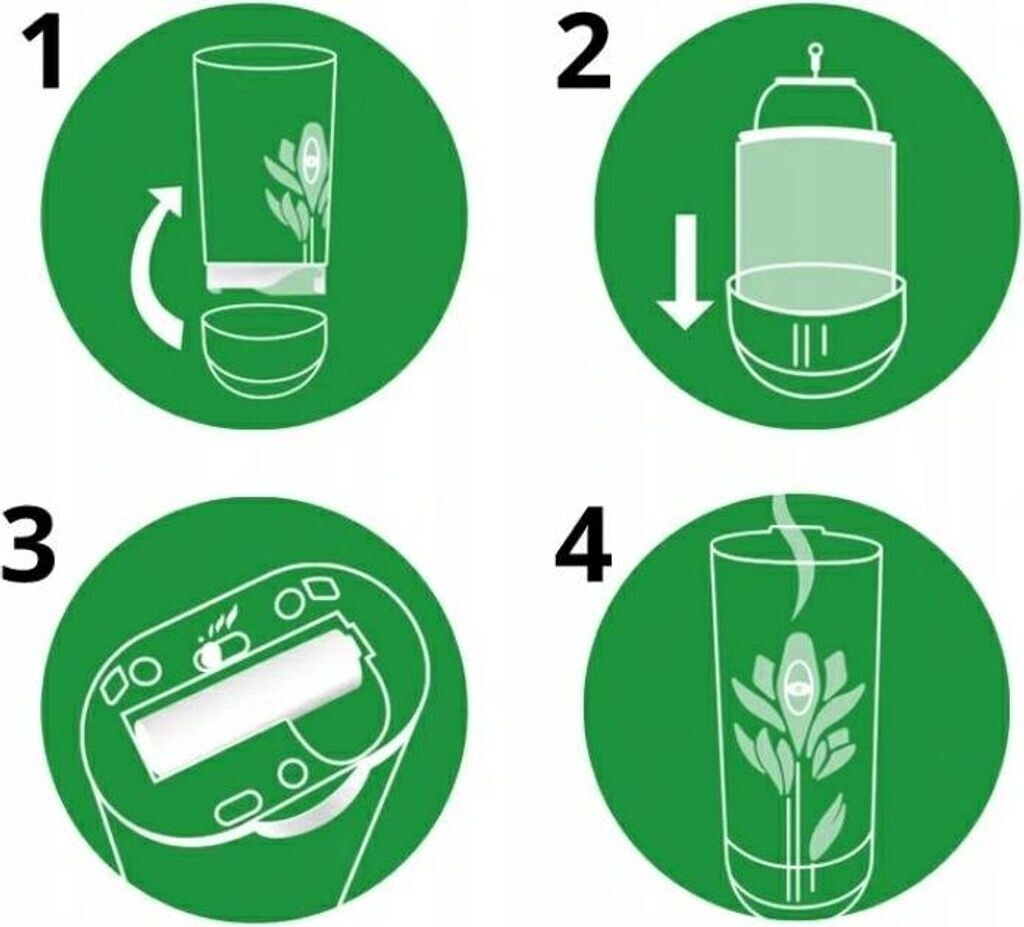 1

2

3

4