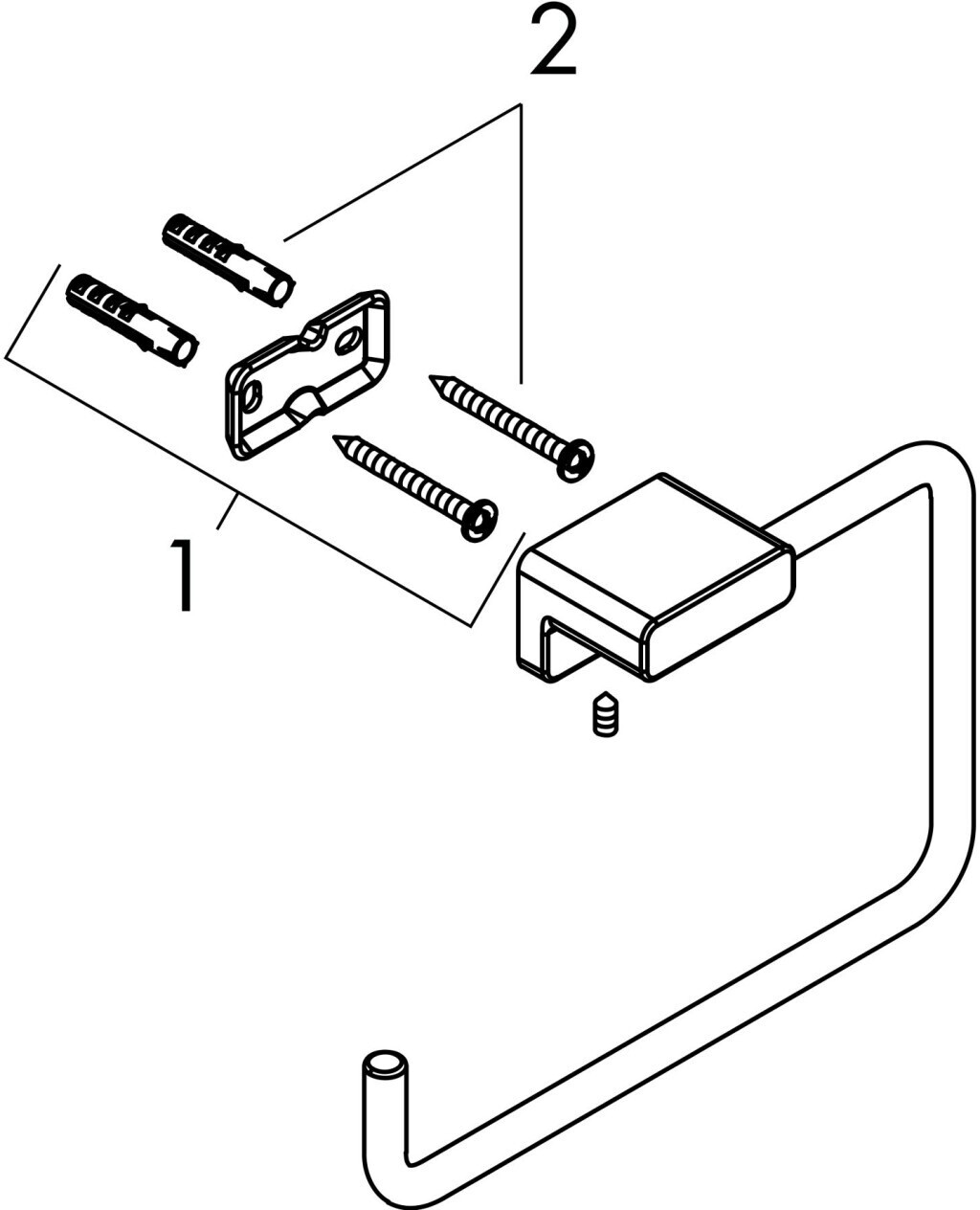 2

1