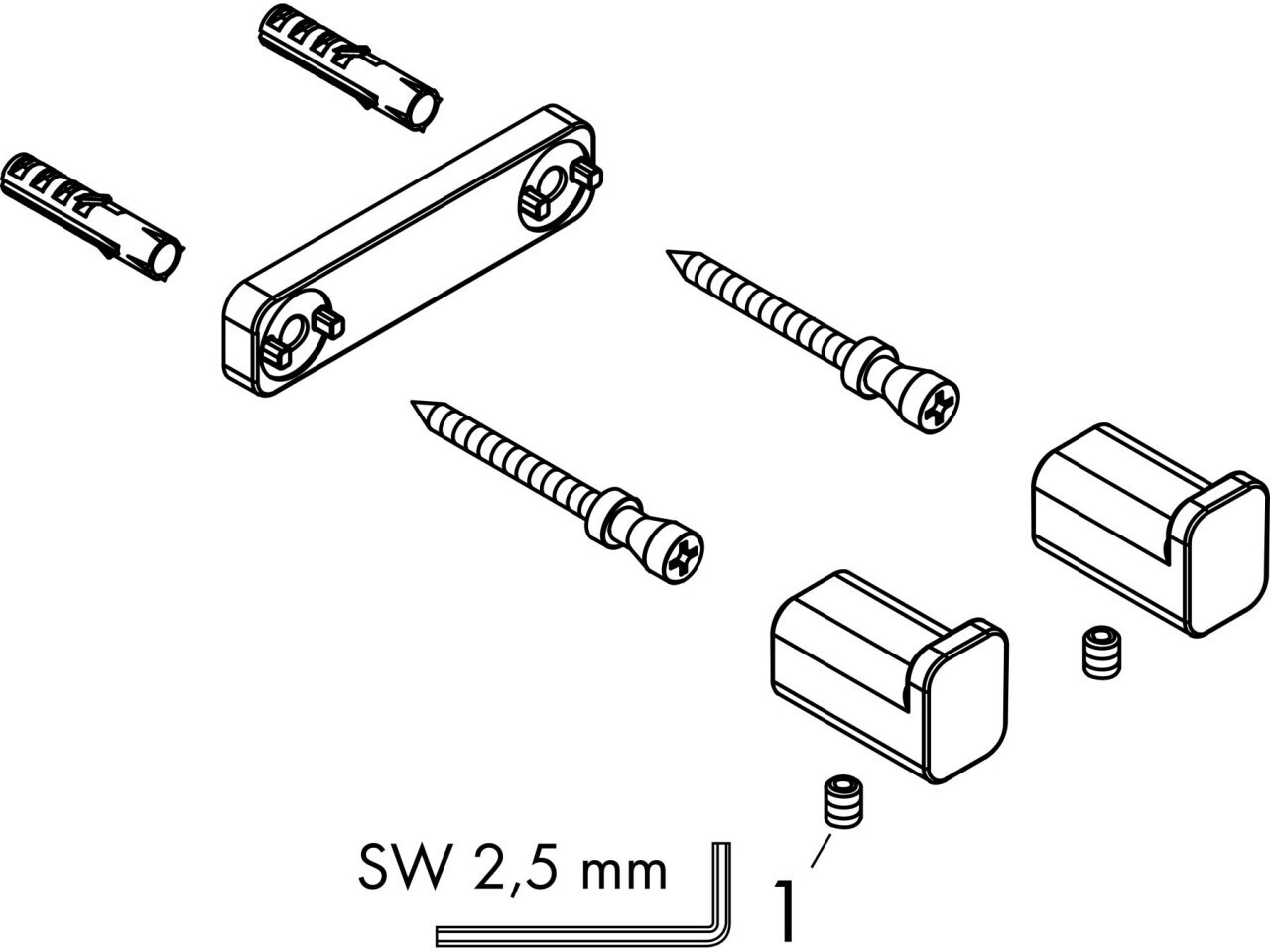 SW 2,5 mm
1