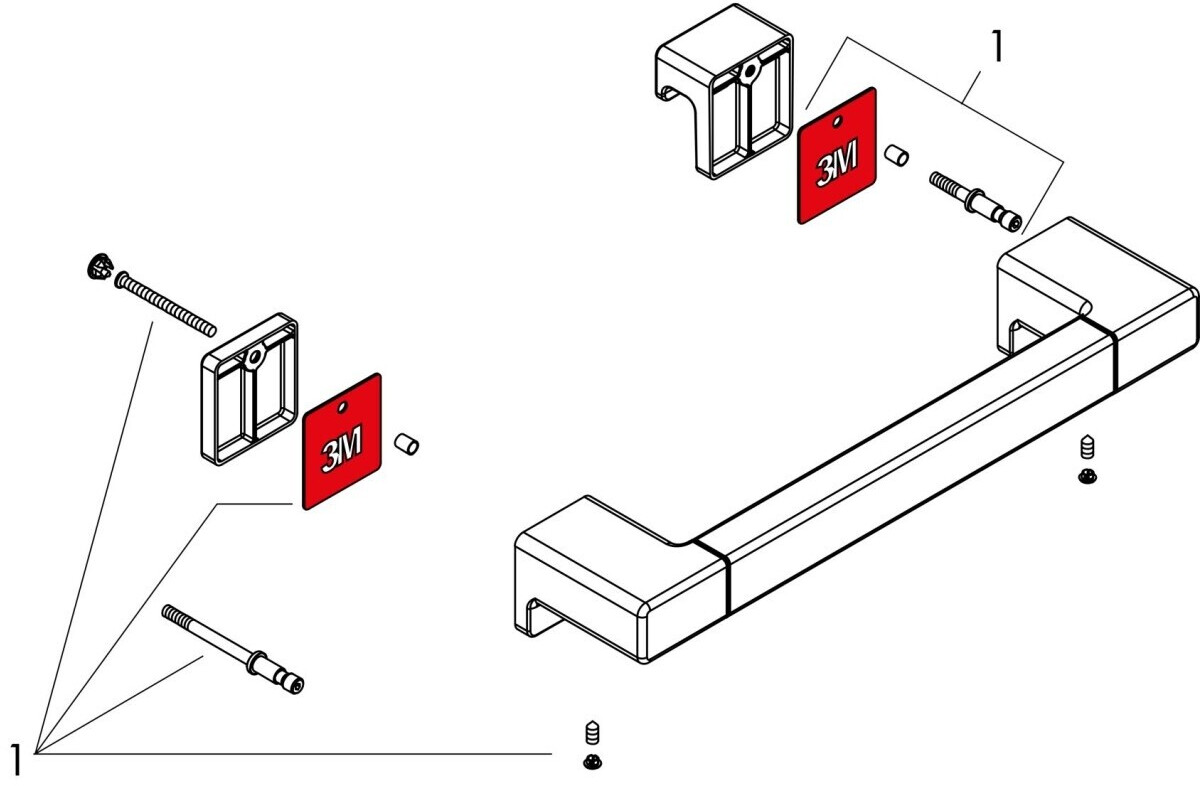 1

3M

3M

1