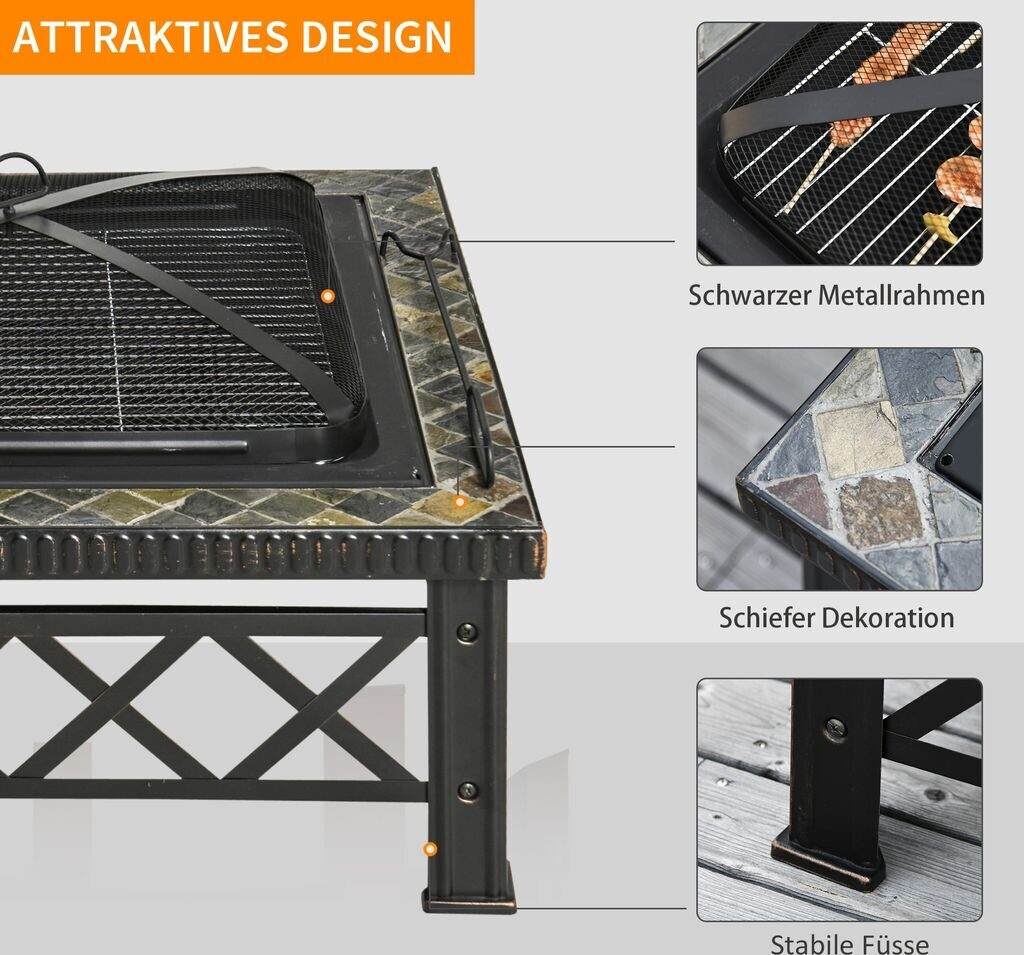 ATTRAKTIVES DESIGN

Schwarzer Metallrahmen

Schiefer Dekoration

Stabile Füsse