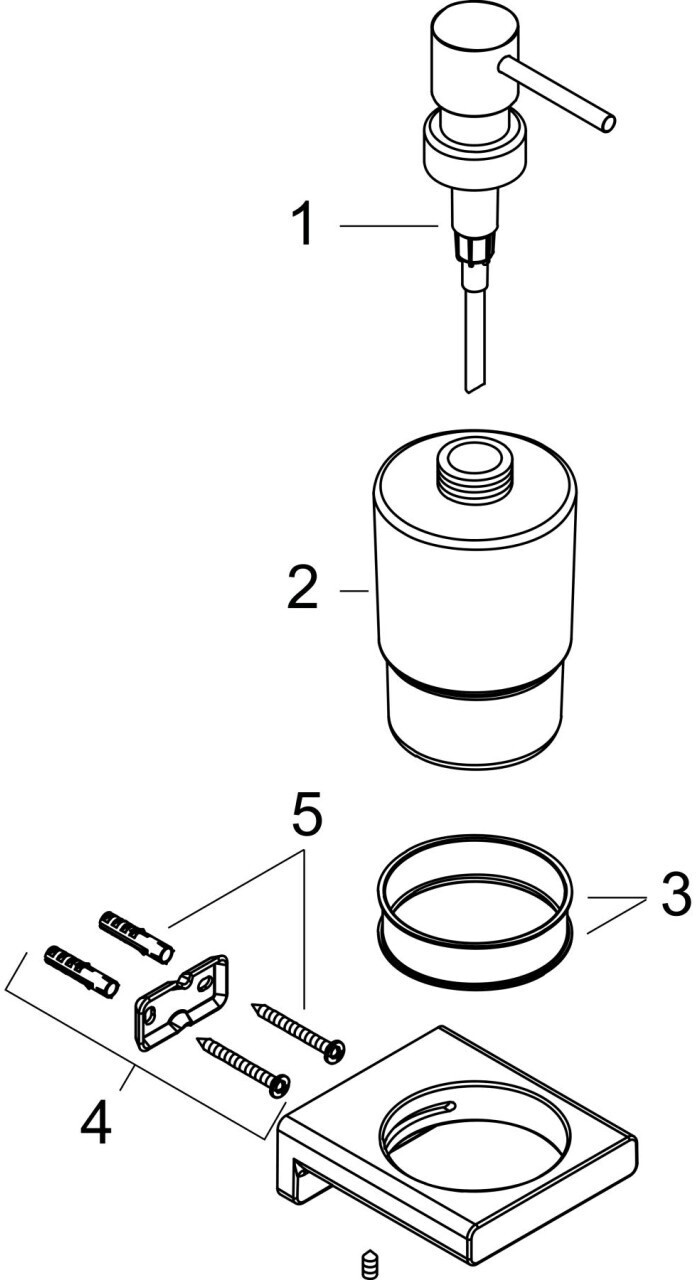 1
2
5
3
4