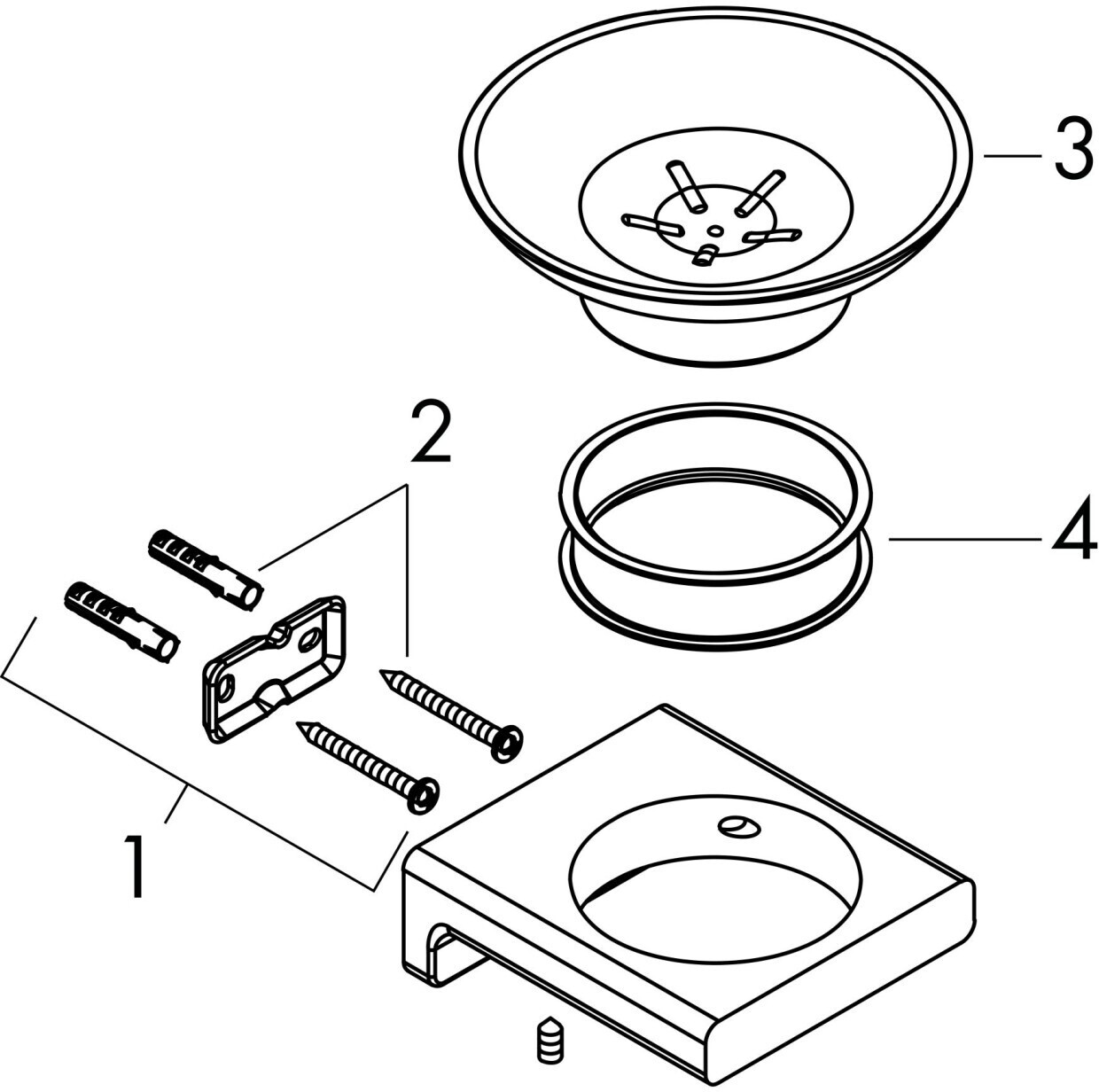 3

2

4

1