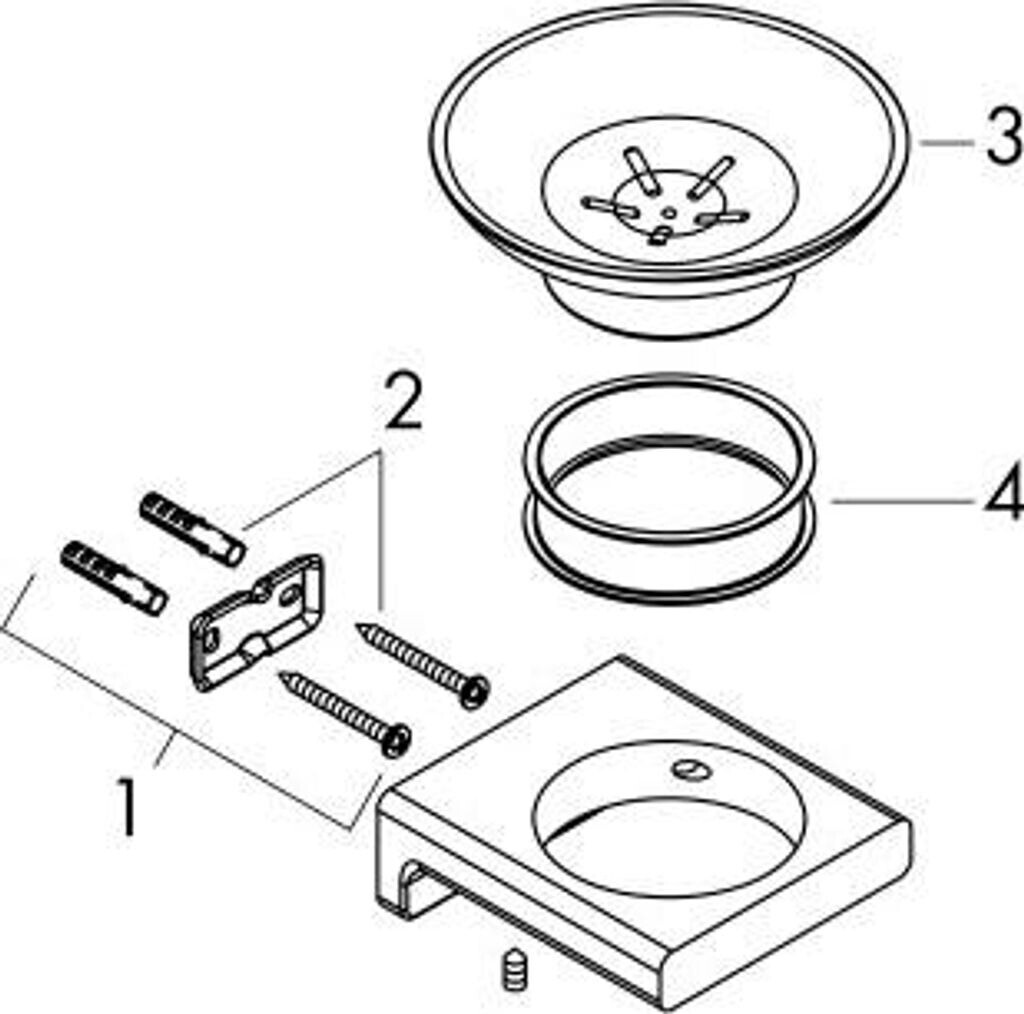 3

2

4

1