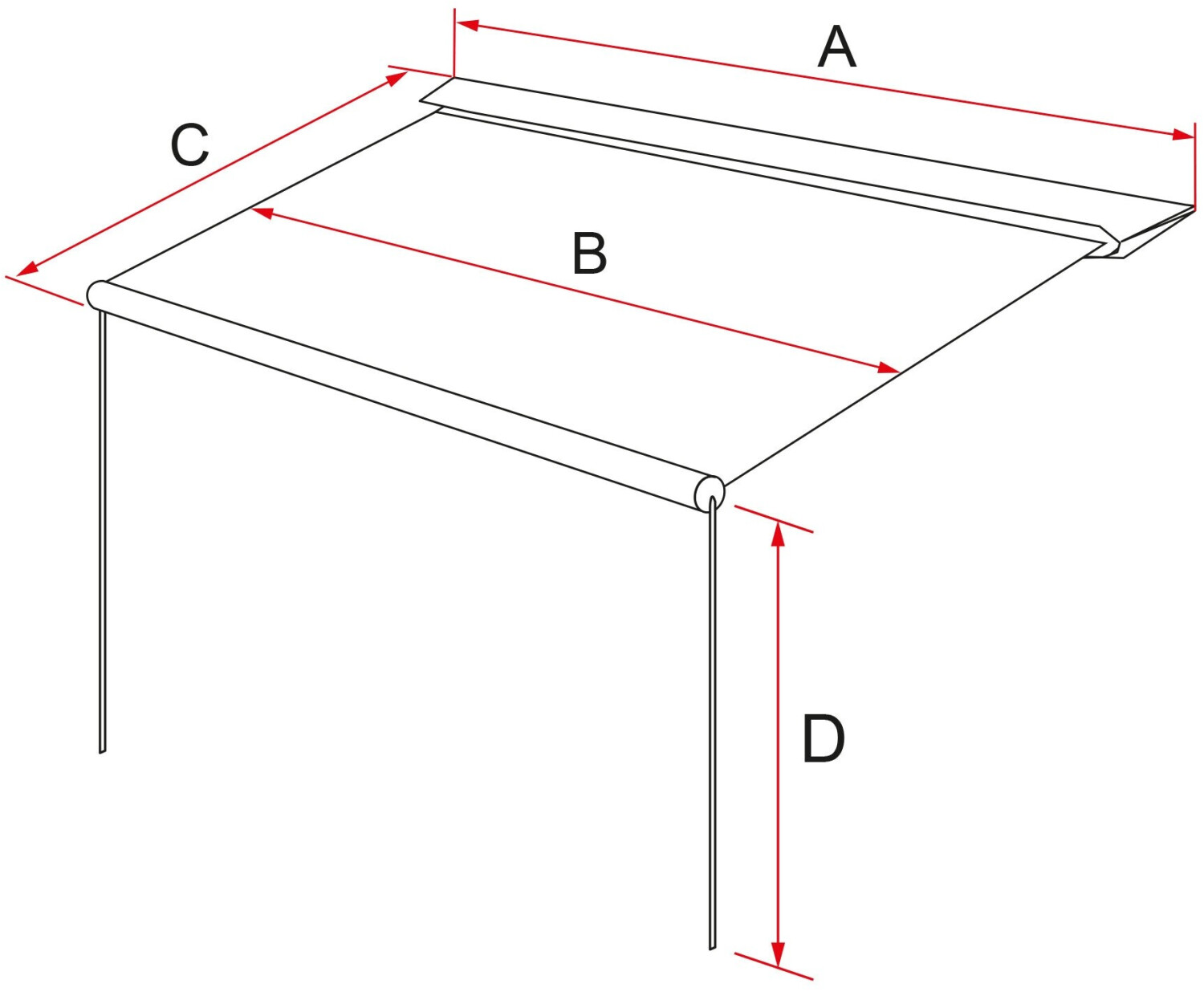 A
C
B
D