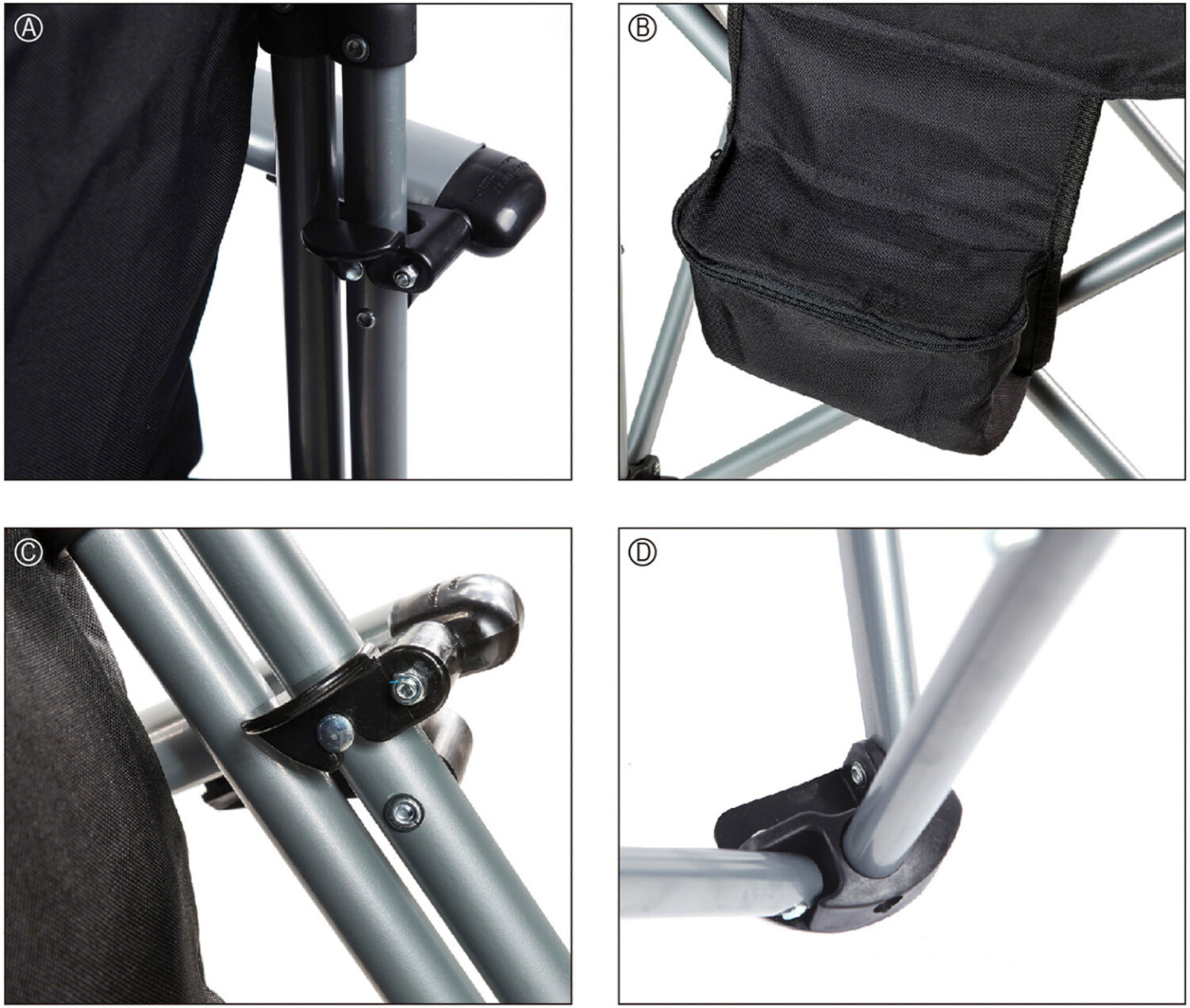 Ⓐ

Ⓑ

Ⓒ

Ⓓ