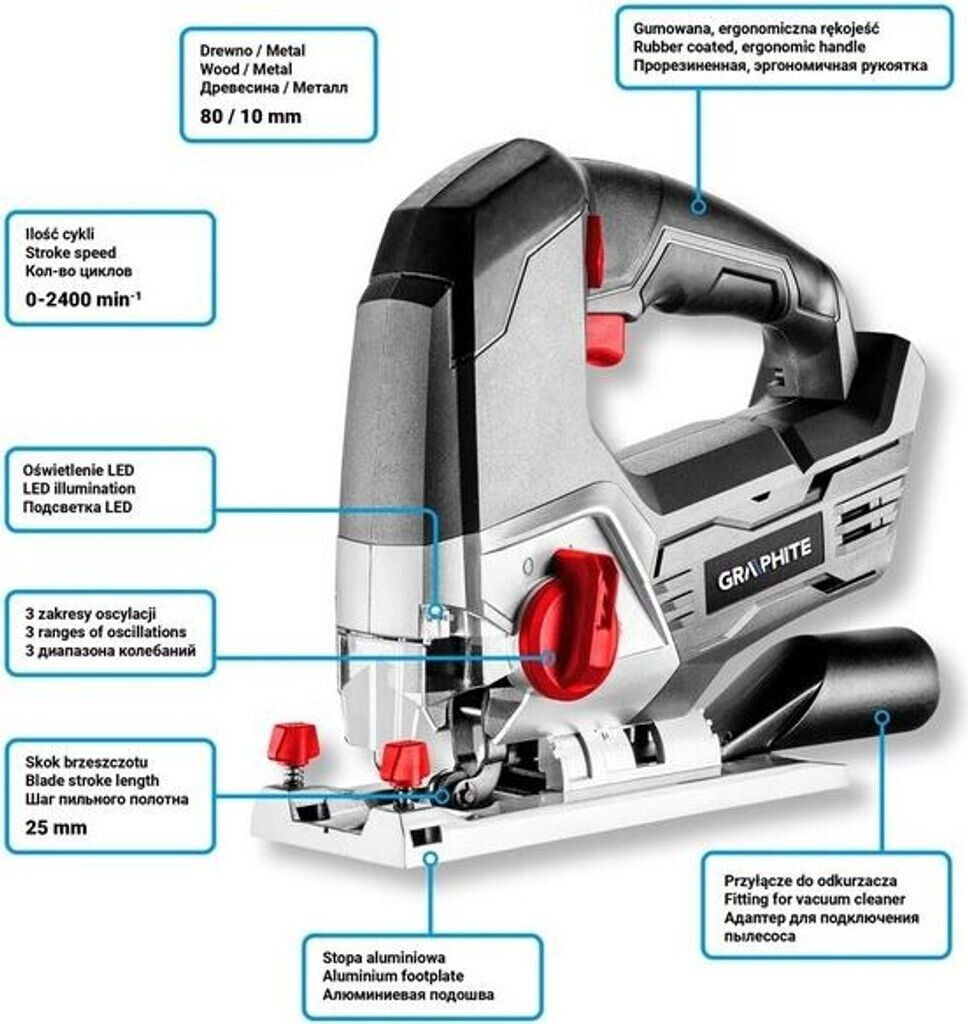 Drewno / Metal
Wood / Metal
Древесина / Металл
80 / 10 mm

Gumowana, ergonomiczna rękojeść
Rubber coated, ergonomic handle
Прорезиненная, эргономичная рукоятка

Ilość cykli
Stroke speed
Кол-во циклов
0-2400 min$^{-1}$

Oświetlenie LED
LED illumination
Подсветка LED

GRAPHITE

3 zakresy oscylacji
3 ranges of oscillations
3 диапазона колебаний

Skok brzeszczotu
Blade stroke length
Шаг пильного полотна
25 mm

Przyłącze do odkurzacza
Fitting for vacuum cleaner
Адаптер для подключения пылесоса

Stopa aluminiowa
Aluminium footplate
Алюминиевая подошва