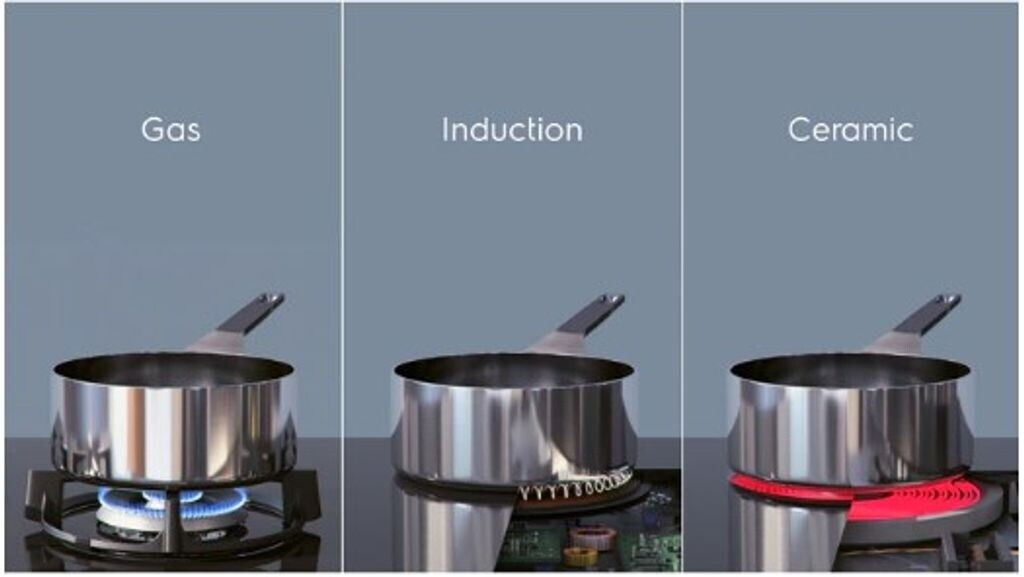 Gas

Induction

Ceramic