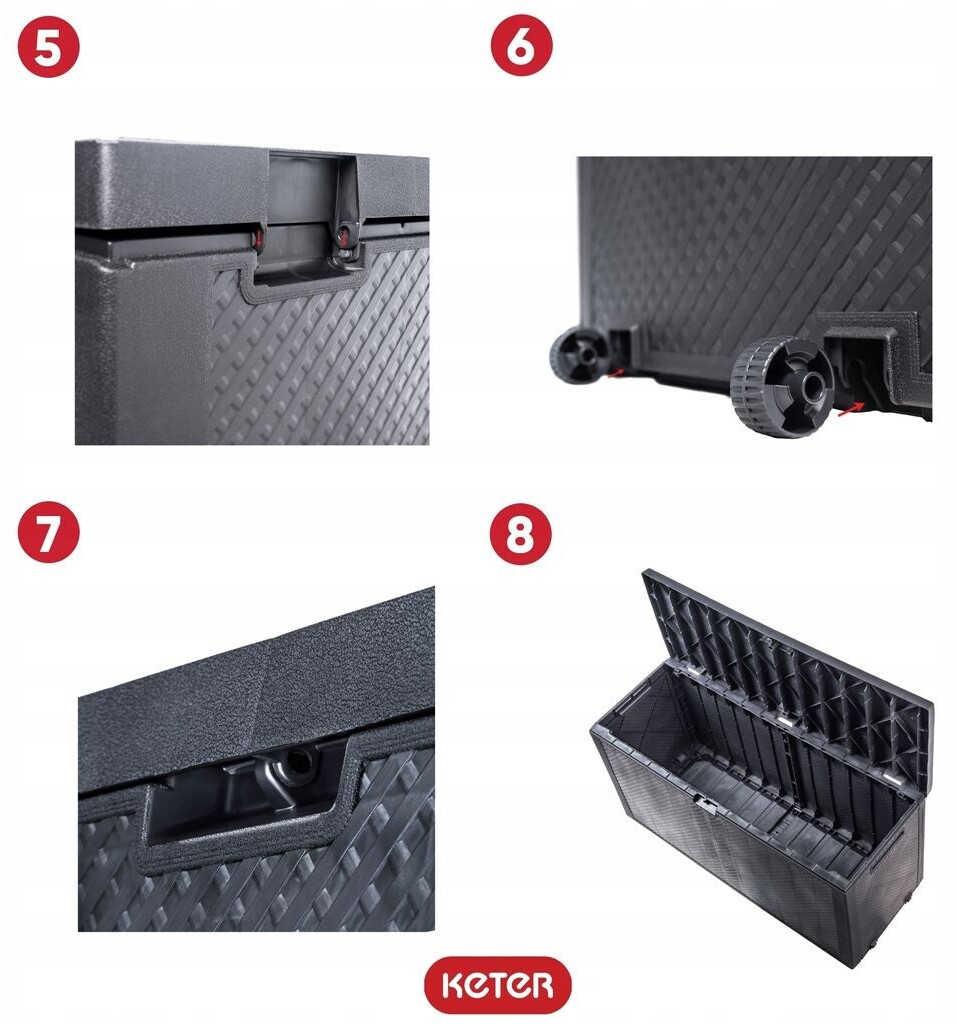 5

6

7

8

KETER