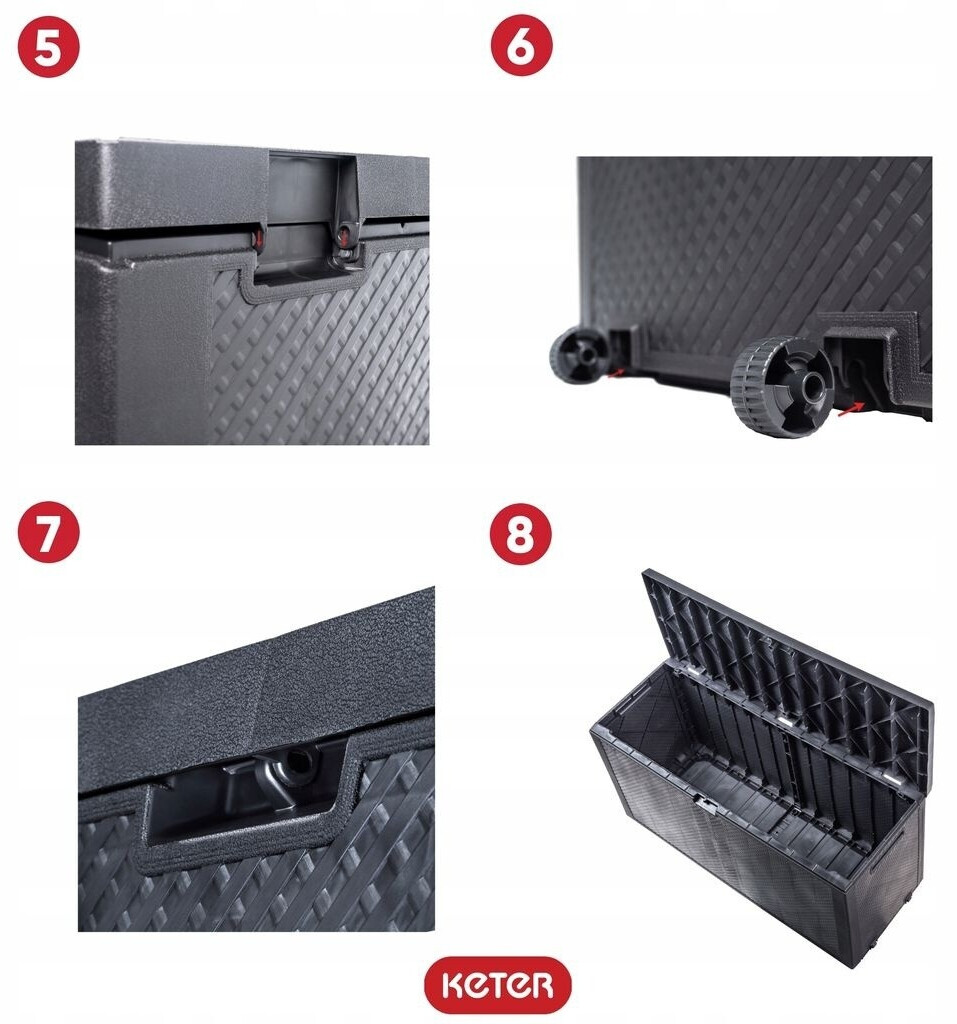 5

6

7

8

KETER