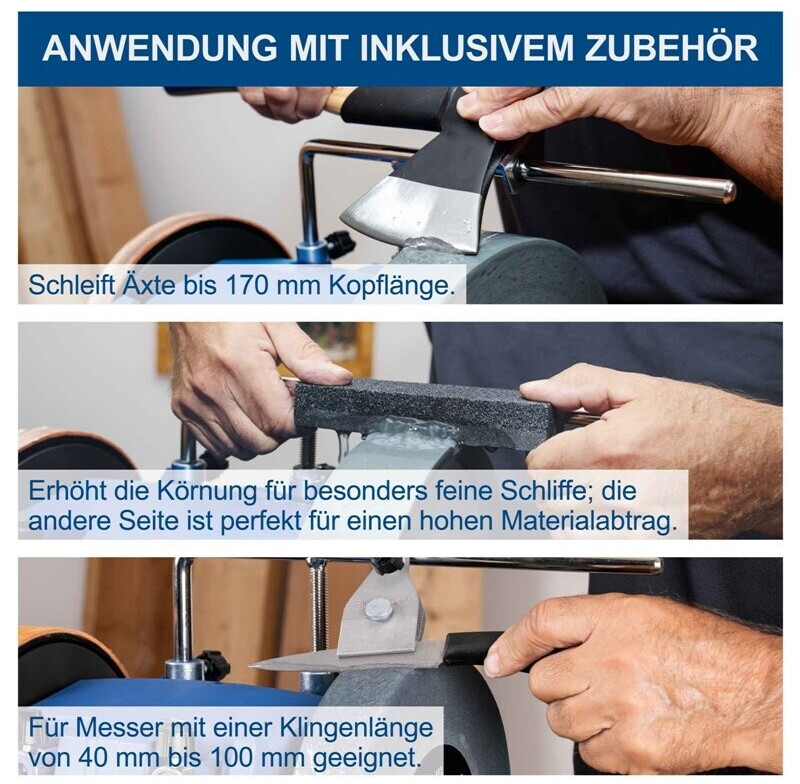 ANWENDUNG MIT INKLUSIVEM ZUBEHÖR

Schleift Äxte bis 170 mm Kopflänge.

Erhöht die Körnung für besonders feine Schliffe; die andere Seite ist perfekt für einen hohen Materialabtrag.

Für Messer mit einer Klingenlänge von 40 mm bis 100 mm geeignet.