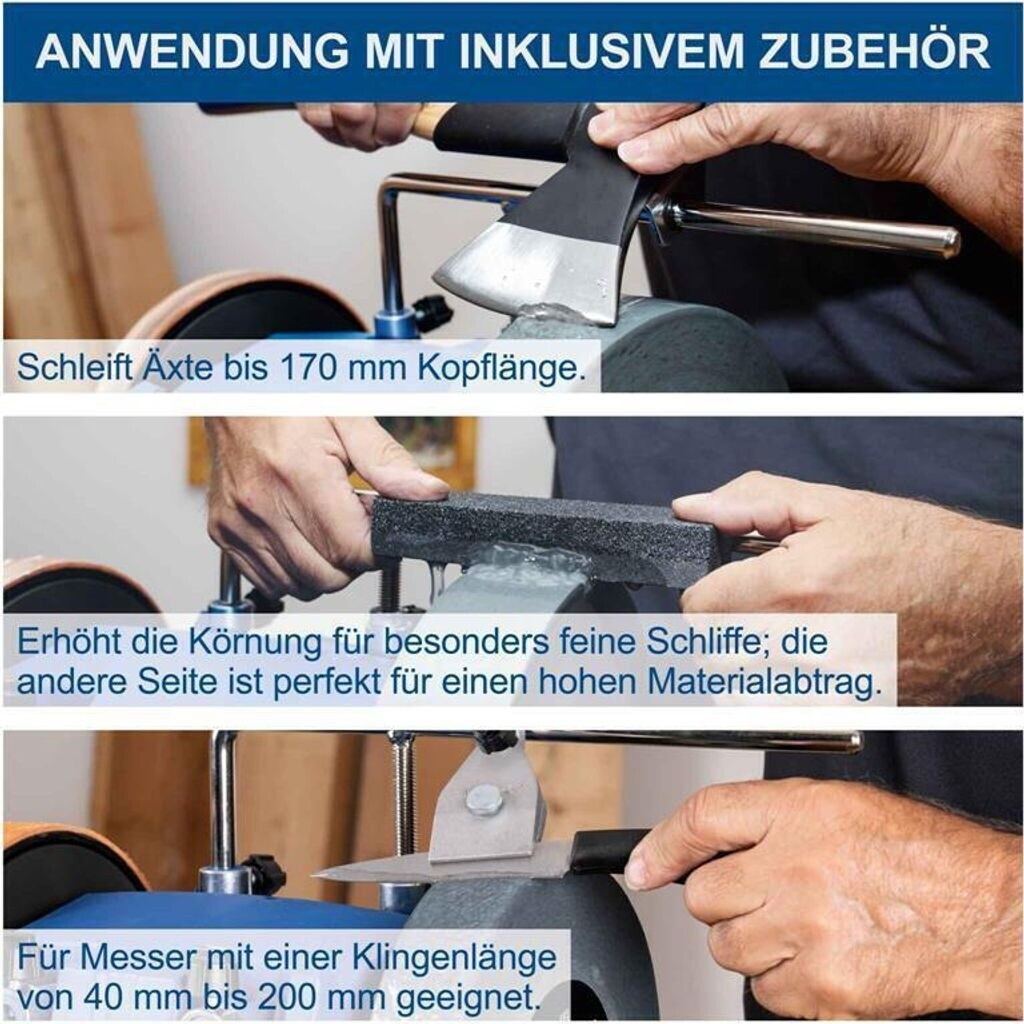 ANWENDUNG MIT INKLUSIVEM ZUBEHÖR

Schleift Äxte bis 170 mm Kopflänge.

Erhöht die Körnung für besonders feine Schliffe; die andere Seite ist perfekt für einen hohen Materialabtrag.

Für Messer mit einer Klingenlänge von 40 mm bis 200 mm geeignet.