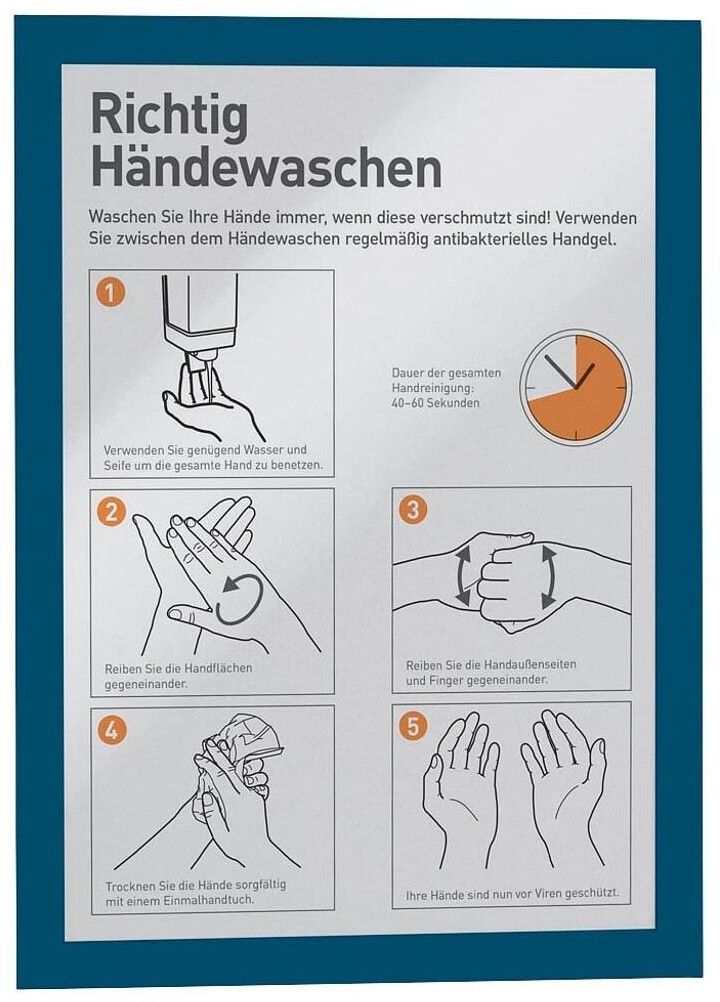 Richtig Händewaschen

Waschen Sie Ihre Hände immer, wenn diese verschmutzt sind! Verwenden Sie zwischen dem Händewaschen regelmäßig antibakterielles Handgel.

1

Verwenden Sie genügend Wasser und Seife um die gesamte Hand zu benetzen.

Dauer der gesamten Handreinigung: 40–60 Sekunden

2

Reiben Sie die Handflächen gegeneinander.

3

Reiben Sie die Handaußenseiten und Finger gegeneinander.

4

Trocknen Sie die Hände sorgfältig mit einem Einmalhandtuch.

5

Ihre Hände sind nun vor Viren geschützt.