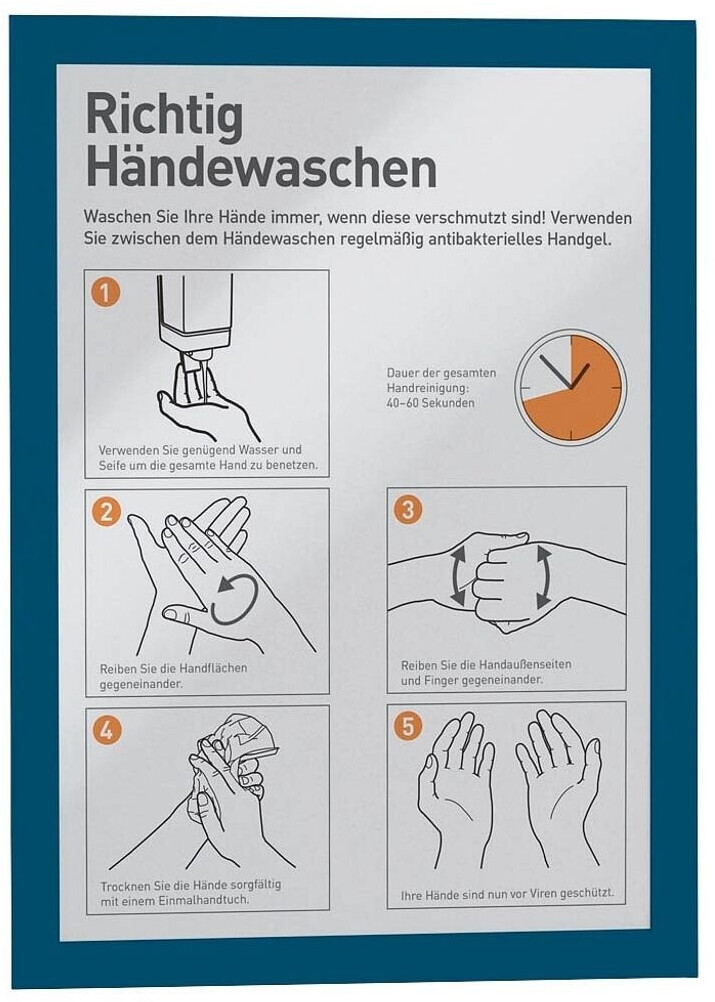 Richtig Händewaschen

Waschen Sie Ihre Hände immer, wenn diese verschmutzt sind! Verwenden Sie zwischen dem Händewaschen regelmäßig antibakterielles Handgel.

1

Verwenden Sie genügend Wasser und Seife um die gesamte Hand zu benetzen.

Dauer der gesamten Handreinigung: 40–60 Sekunden

2

Reiben Sie die Handflächen gegeneinander.

3

Reiben Sie die Handaußenseiten und Finger gegeneinander.

4

Trocknen Sie die Hände sorgfältig mit einem Einmalhandtuch.

5

Ihre Hände sind nun vor Viren geschützt.