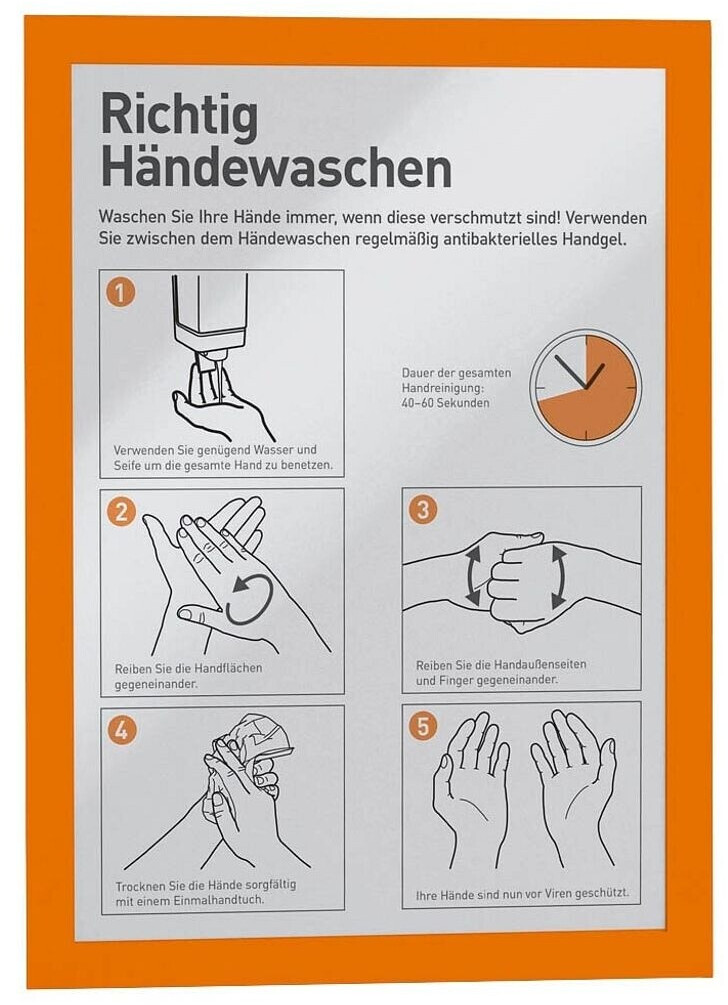 Richtig Händewaschen

Waschen Sie Ihre Hände immer, wenn diese verschmutzt sind! Verwenden Sie zwischen dem Händewaschen regelmäßig antibakterielles Handgel.

1

Verwenden Sie genügend Wasser und Seife um die gesamte Hand zu benetzen.

Dauer der gesamten Handreinigung: 40–60 Sekunden

2

Reiben Sie die Handflächen gegeneinander.

3

Reiben Sie die Handaußenseiten und Finger gegeneinander.

4

Trocknen Sie die Hände sorgfältig mit einem Einmalhandtuch.

5

Ihre Hände sind nun vor Viren geschützt.